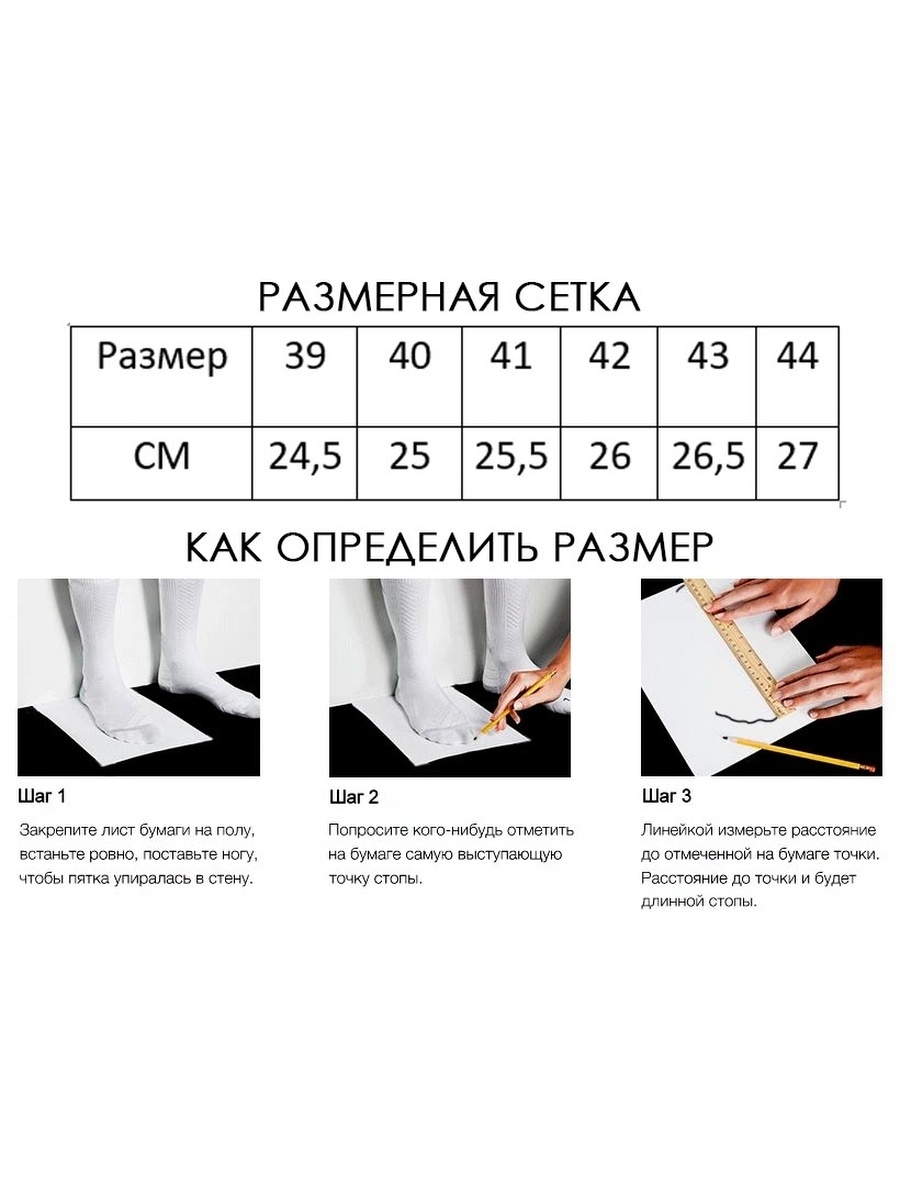 РАЗМЕРНАЯ СЕТКА

| Размер | 39 | 40 | 41 | 42 | 43 | 44 |
|---|---|---|---|---|---|---|
| СМ | 24,5 | 25 | 25,5 | 26 | 26,5 | 27 |

КАК ОПРЕДЕЛИТЬ РАЗМЕР

Шаг 1

Закрепите лист бумаги на полу, встаньте ровно, поставьте ногу, чтобы пятка упиралась в стену.

Шаг 2

Попросите кого-нибудь отметить на бумаге самую выступающую точку стопы.

Шаг 3

Линейкой измерьте расстояние до отмеченной на бумаге точки. Расстояние до точки и будет длинной стопы.