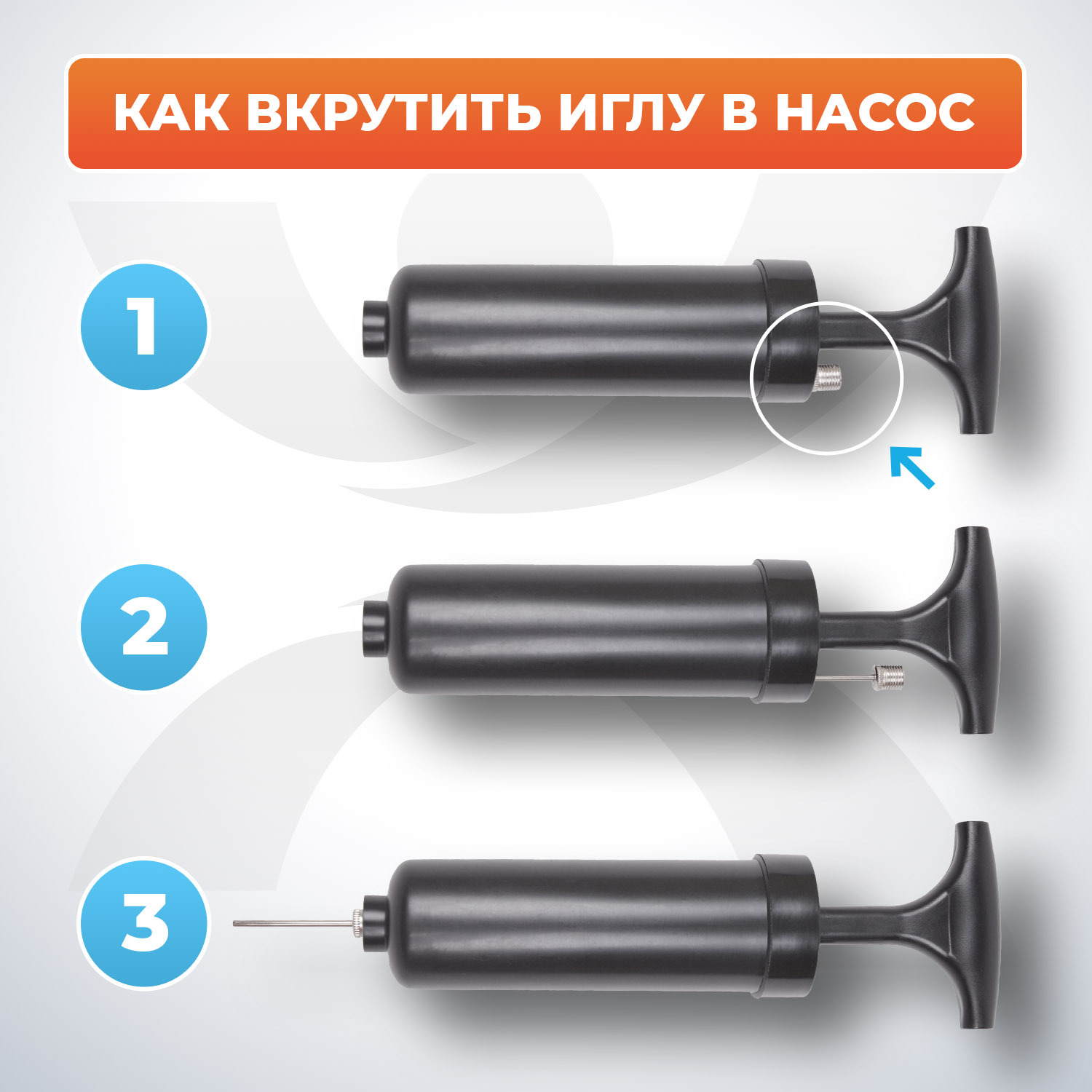 КАК ВКРУТИТЬ ИГЛУ В НАСОС

1

2

3