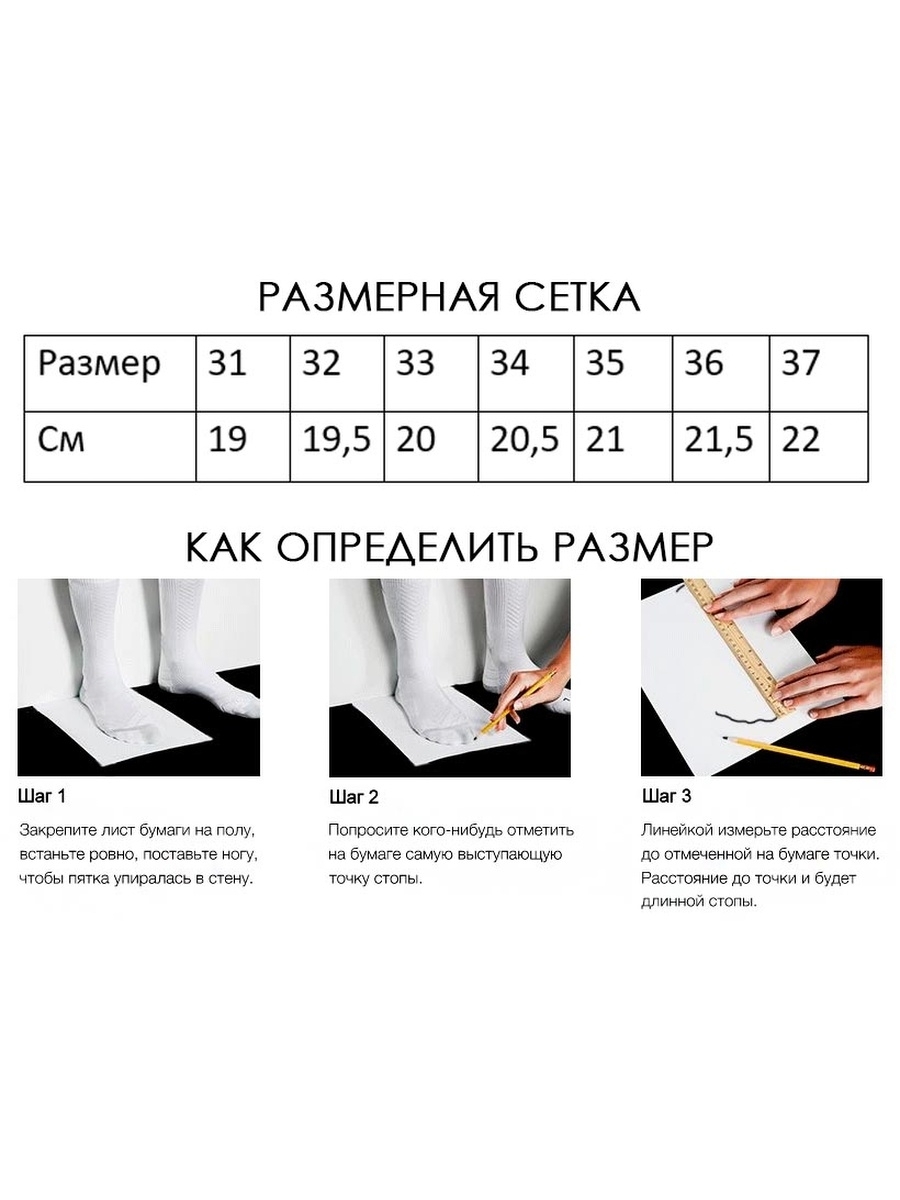 РАЗМЕРНАЯ СЕТКА

| Размер | 31 | 32 | 33 | 34 | 35 | 36 | 37 |
|---|---|---|---|---|---|---|---|
| См | 19 | 19,5 | 20 | 20,5 | 21 | 21,5 | 22 |

КАК ОПРЕДЕЛИТЬ РАЗМЕР

Шаг 1

Закрепите лист бумаги на полу, встаньте ровно, поставьте ногу, чтобы пятка упиралась в стену.

Шаг 2

Попросите кого-нибудь отметить на бумаге самую выступающую точку стопы.

Шаг 3

Линейкой измерьте расстояние до отмеченной на бумаге точки. Расстояние до точки и будет длинной стопы.