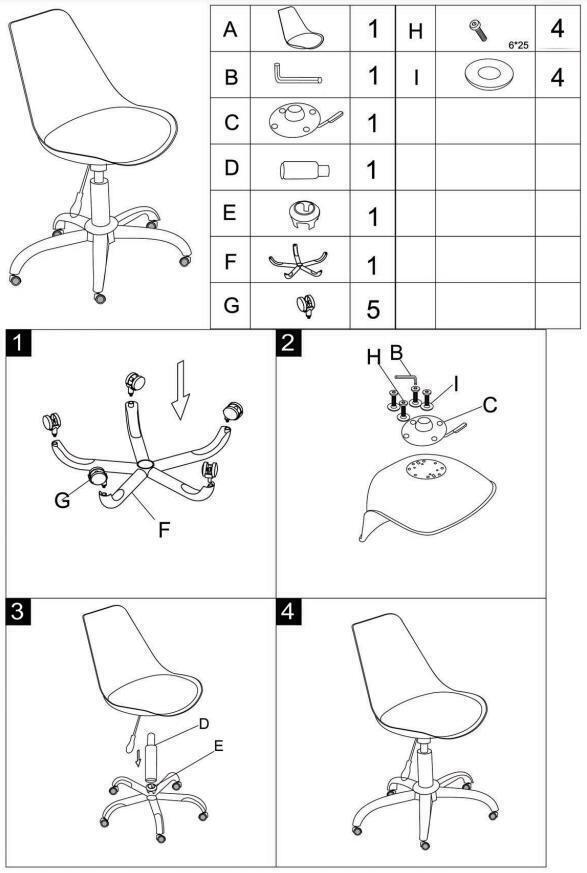 | A | | 1 | H | 6*25 | 4 |
|---|---|---|---|---|---|
| B | | 1 | I | | 4 |
| C | | 1 | | | |
| D | | 1 | | | |
| E | | 1 | | | |
| F | | 1 | | | |
| G | | 5 | | | |

1
G
F

2
H
B
I
C

3
D
E

4