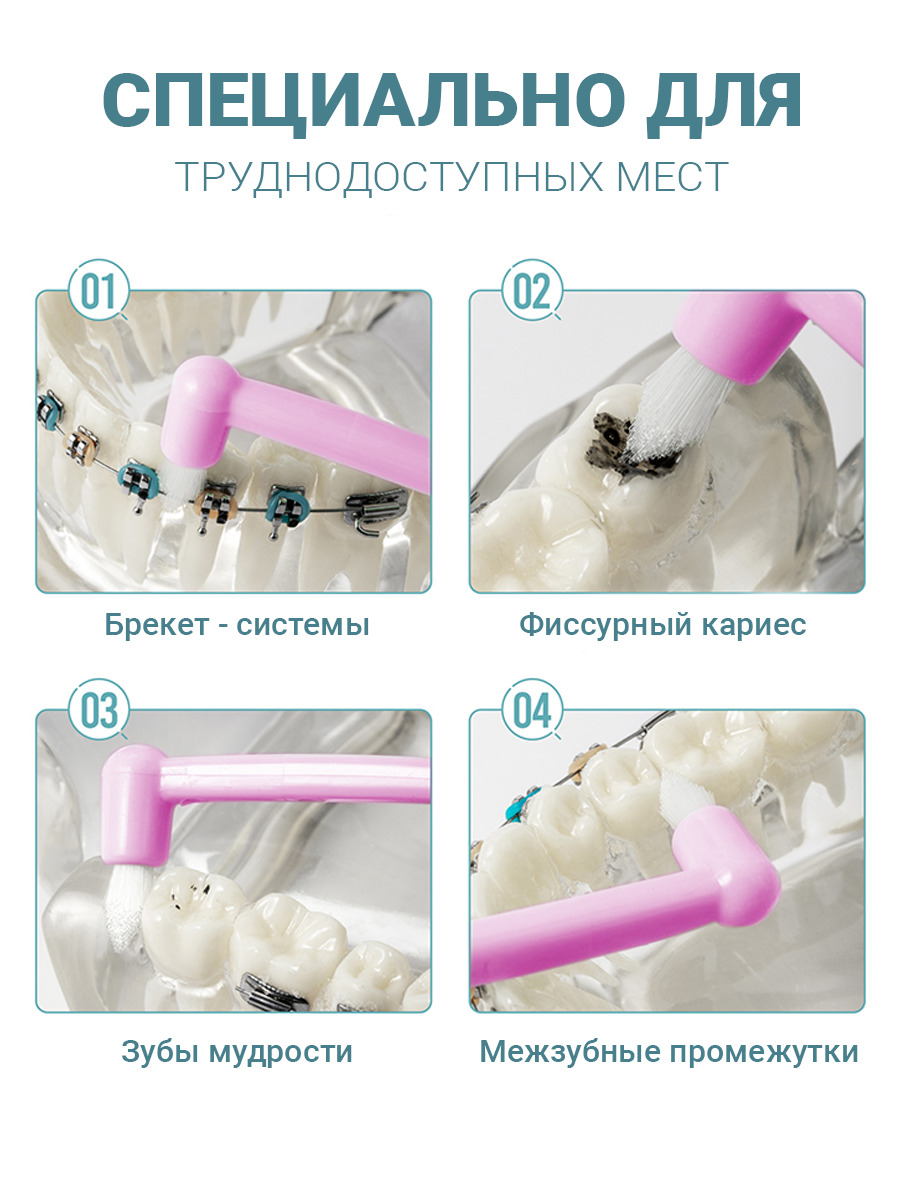 СПЕЦИАЛЬНО ДЛЯ
ТРУДНОДОСТУПНЫХ МЕСТ

01
Брекет - системы

02
Фиссурный кариес

03
Зубы мудрости

04
Межзубные промежутки