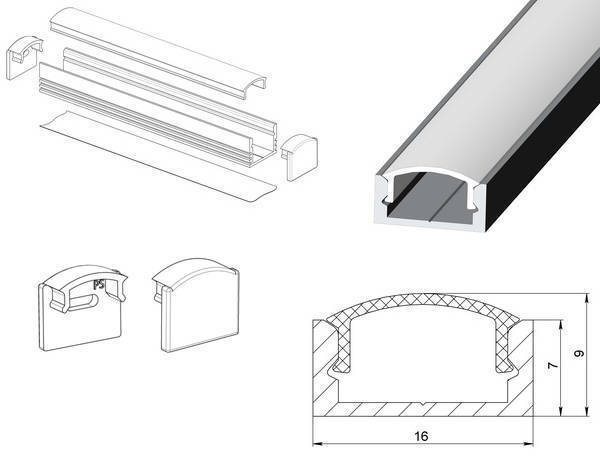 PS

7

9

16