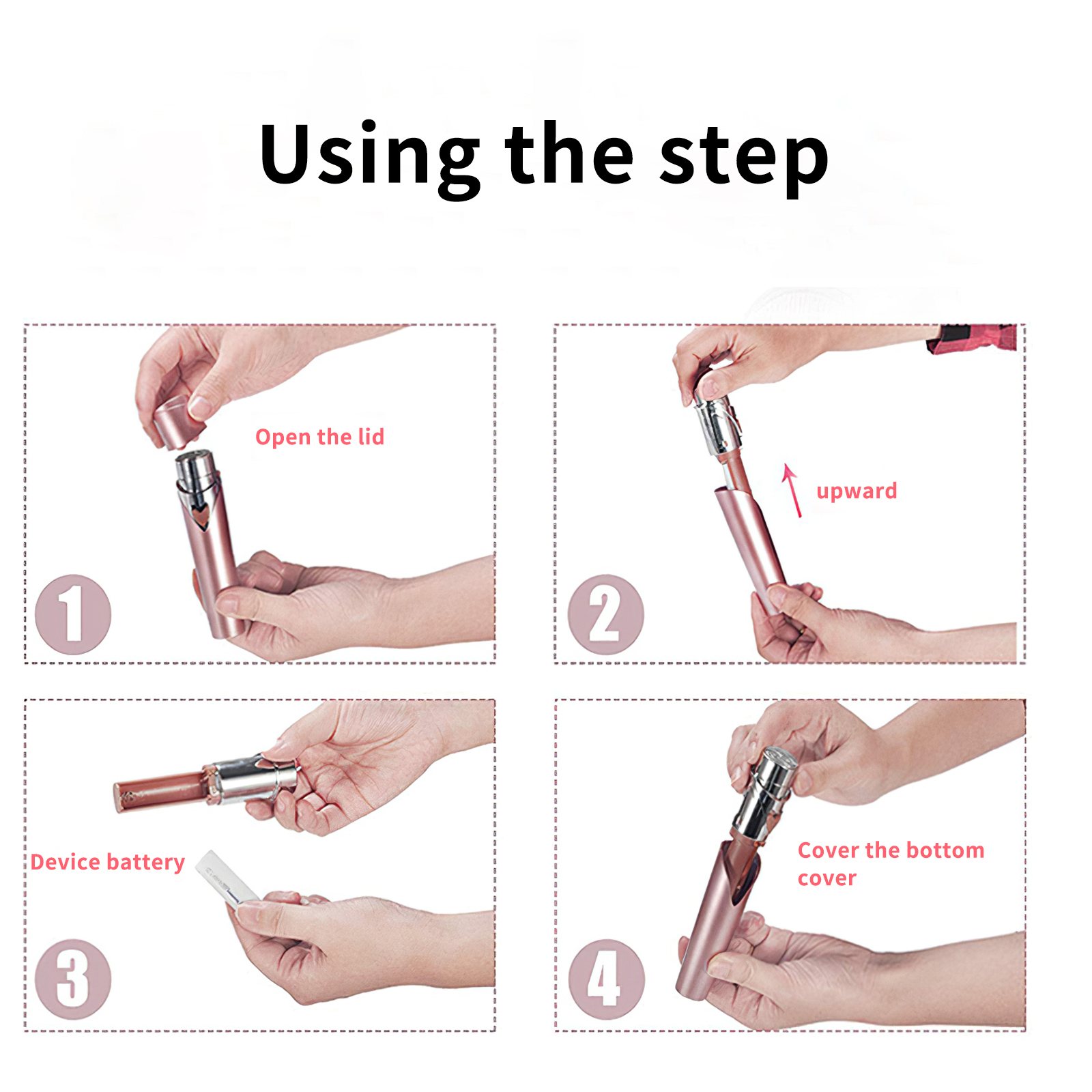 Using the step

Open the lid

1

upward

2

Device battery

3

Cover the bottom cover

4