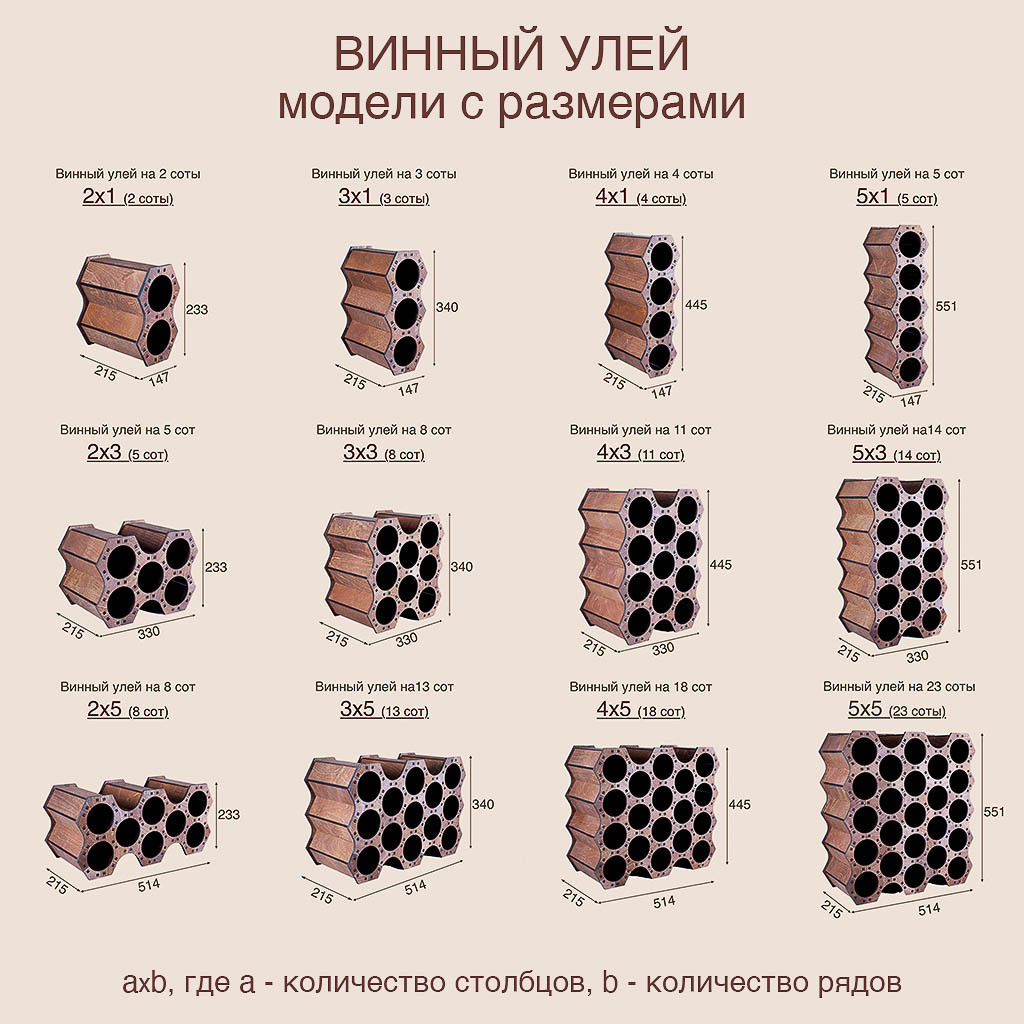 ВИННЫЙ УЛЕЙ
модели с размерами

Винный улей на 2 соты
2x1 (2 соты)
233
215
147

Винный улей на 3 соты
3x1 (3 соты)
340
215
147

Винный улей на 4 соты
4x1 (4 соты)
445
215
147

Винный улей на 5 сот
5x1 (5 сот)
551
215
147

Винный улей на 5 сот
2x3 (5 сот)
233
215
330

Винный улей на 8 сот
3x3 (8 сот)
340
215
330

Винный улей на 11 сот
4x3 (11 сот)
445
215
330

Винный улей на14 сот
5x3 (14 сот)
551
215
330

Винный улей на 8 сот
2x5 (8 сот)
233
215
514

Винный улей на13 сот
3x5 (13 сот)
340
215
514

Винный улей на 18 сот
4x5 (18 сот)
445
215
514

Винный улей на 23 соты
5x5 (23 соты)
551
215
514

axb, где a - количество столбцов, b - количество рядов