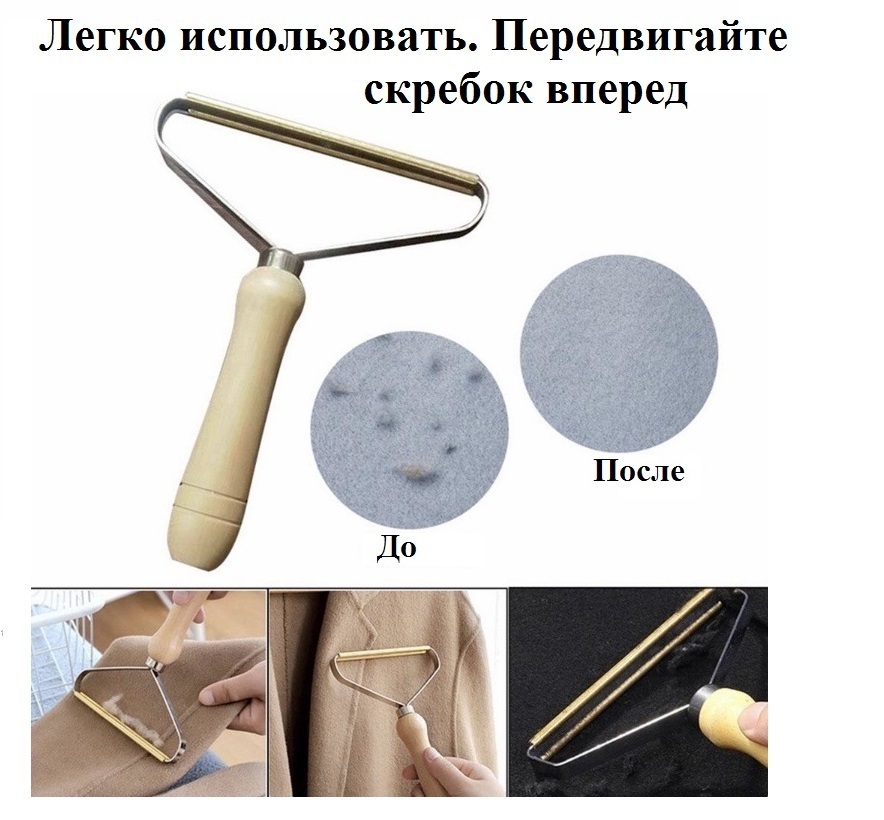 Легко использовать. Передвигайте скребок вперед

После

До