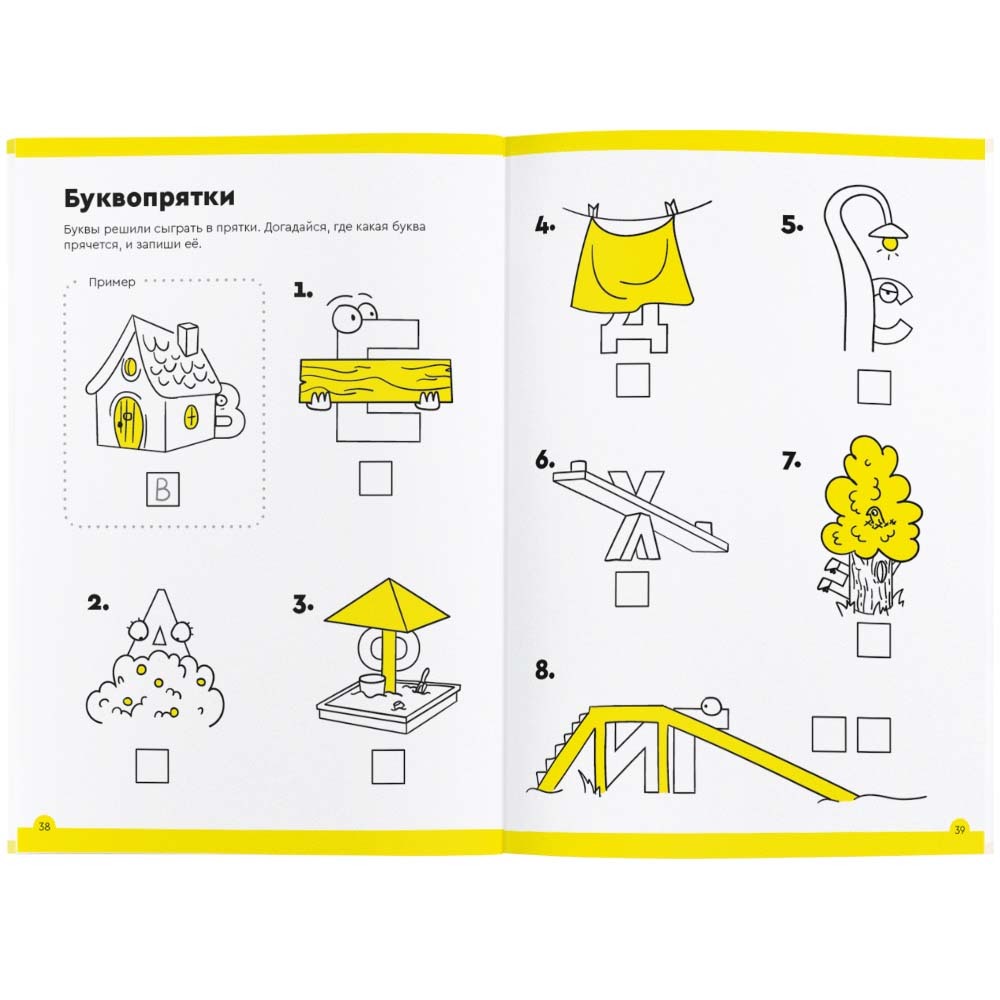 Буквопрятки

Буквы решили сыграть в прятки. Догадайся, где какая буква прячется, и запиши её.

Пример

В

1.

2.

3.

38

4.

5.

6.

7.

8.

39