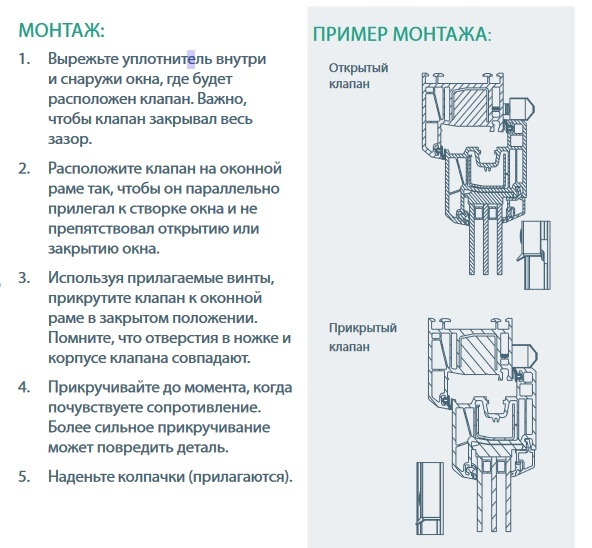 МОНТАЖ:

1. Вырежьте уплотнитель внутри и снаружи окна, где будет расположен клапан. Важно, чтобы клапан закрывал весь зазор.

2. Расположите клапан на оконной раме так, чтобы он параллельно прилегал к створке окна и не препятствовал открытию или закрытию окна.

3. Используя прилагаемые винты, прикрутите клапан к оконной раме в закрытом положении. Помните, что отверстия в ножке и корпусе клапана совпадают.

4. Прикручивайте до момента, когда почувствуете сопротивление. Более сильное прикручивание может повредить деталь.

5. Наденьте колпачки (прилагаются).

ПРИМЕР МОНТАЖА:

Открытый клапан

Прикрытый клапан