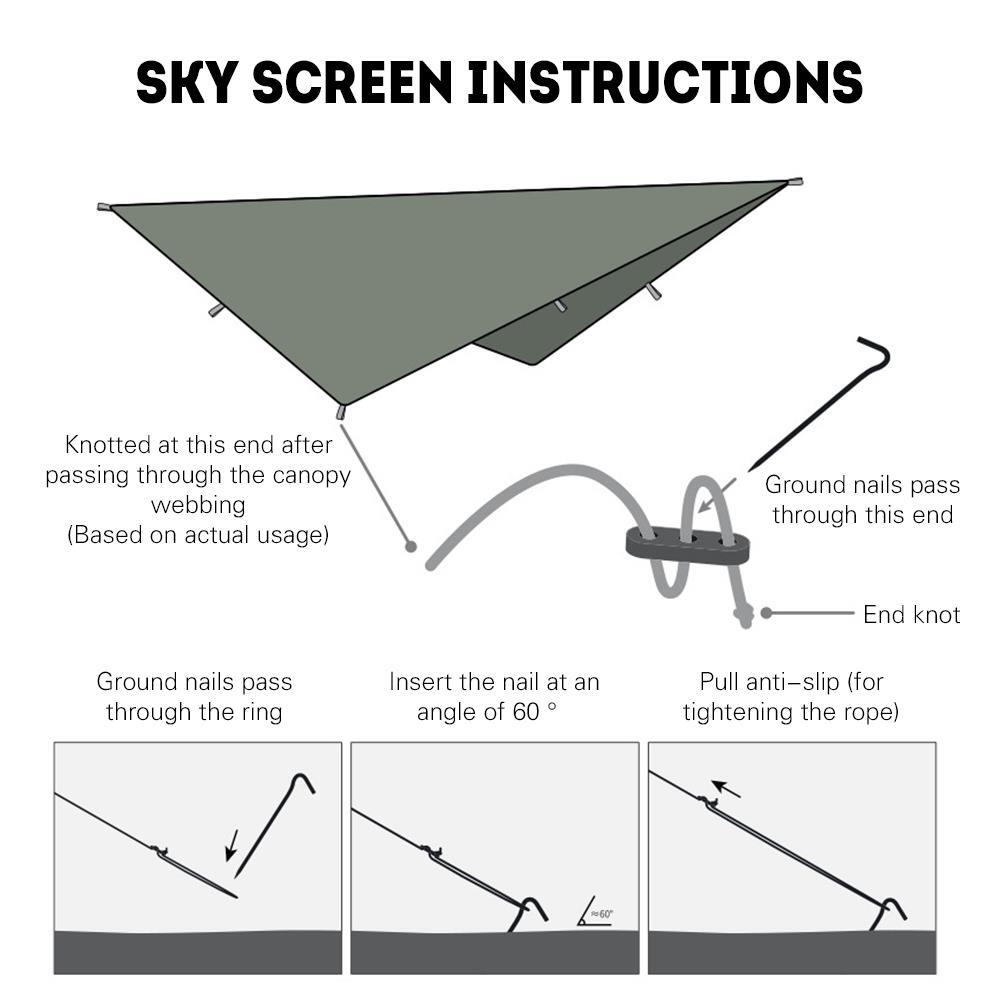 SKY SCREEN INSTRUCTIONS

Knotted at this end after passing through the canopy webbing
(Based on actual usage)

Ground nails pass through this end

End knot

Ground nails pass through the ring

Insert the nail at an angle of 60 °

Pull anti-slip (for tightening the rope)

≈60°