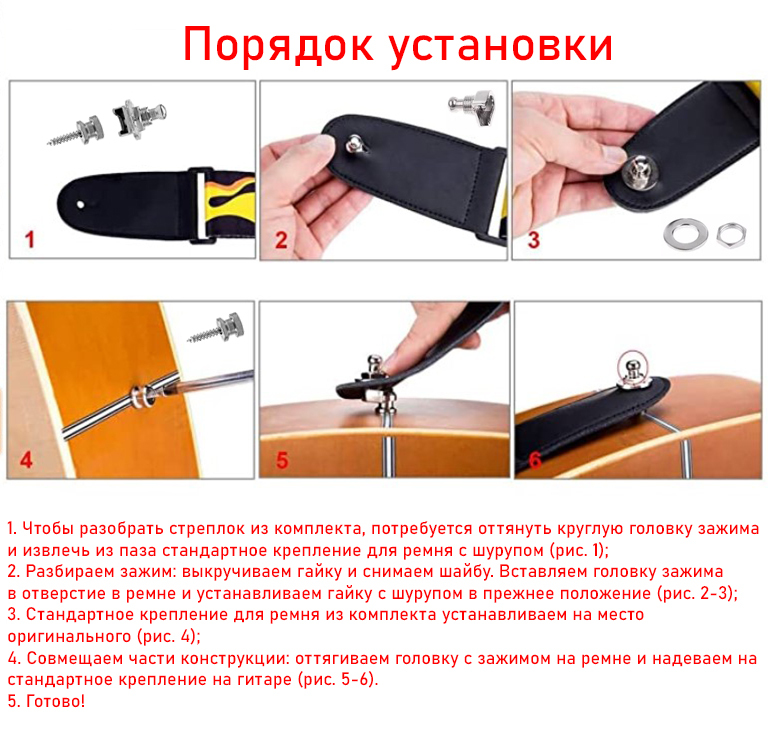 Порядок установки

1

2

3

4

5

6

1. Чтобы разобрать стреплок из комплекта, потребуется оттянуть круглую головку зажима и извлечь из паза стандартное крепление для ремня с шурупом (рис. 1);
2. Разбираем зажим: выкручиваем гайку и снимаем шайбу. Вставляем головку зажима в отверстие в ремне и устанавливаем гайку с шурупом в прежнее положение (рис. 2-3);
3. Стандартное крепление для ремня из комплекта устанавливаем на место оригинального (рис. 4);
4. Совмещаем части конструкции: оттягиваем головку с зажимом на ремне и надеваем на стандартное крепление на гитаре (рис. 5-6).
5. Готово!