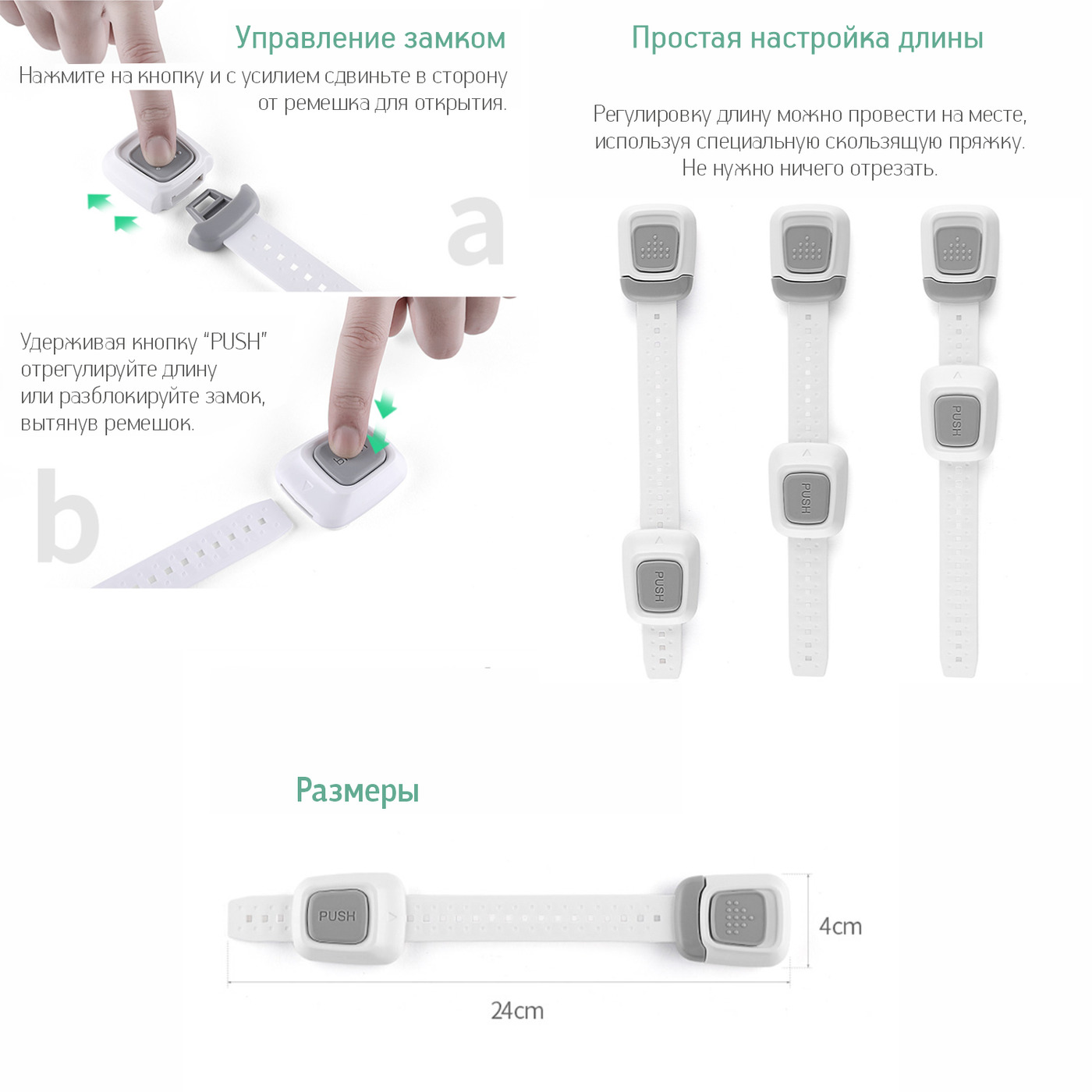 Управление замком

Нажмите на кнопку и с усилием сдвиньте в сторону от ремешка для открытия.

a

Удерживая кнопку "PUSH" отрегулируйте длину или разблокируйте замок, вытянув ремешок.

b

Простая настройка длины

Регулировку длину можно провести на месте, используя специальную скользящую пряжку. Не нужно ничего отрезать.

PUSH

PUSH

PUSH

Размеры

PUSH

4cm

24cm