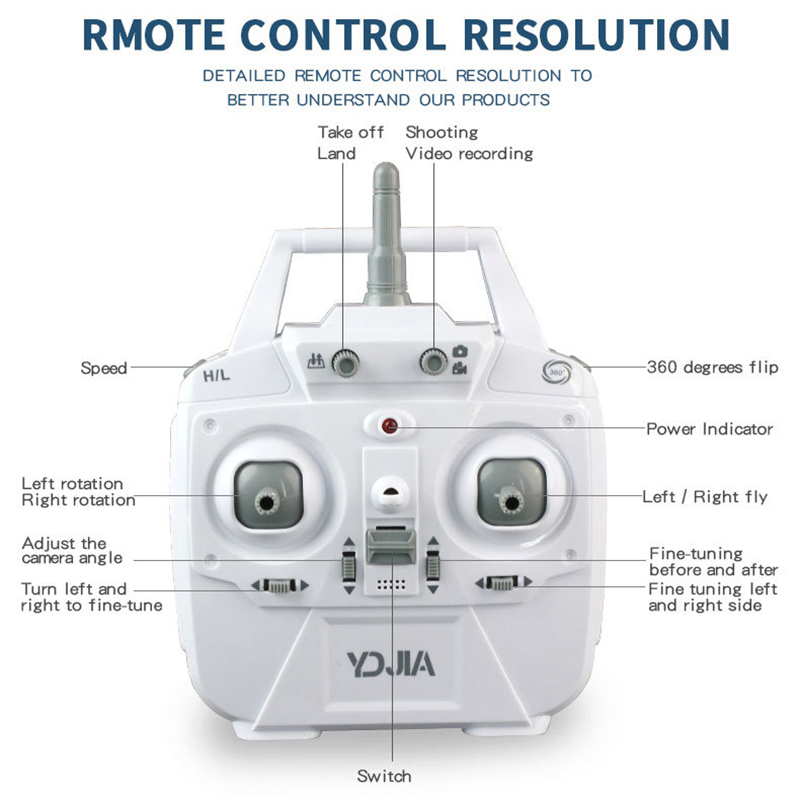 RMOTE CONTROL RESOLUTION

DETAILED REMOTE CONTROL RESOLUTION TO BETTER UNDERSTAND OUR PRODUCTS

Take off
Land

Shooting
Video recording

Speed

H/L

360°

360 degrees flip

Power Indicator

Left rotation
Right rotation

Left / Right fly

Adjust the camera angle

Fine-tuning before and after

Turn left and right to fine-tune

Fine tuning left and right side

YDJIA

Switch