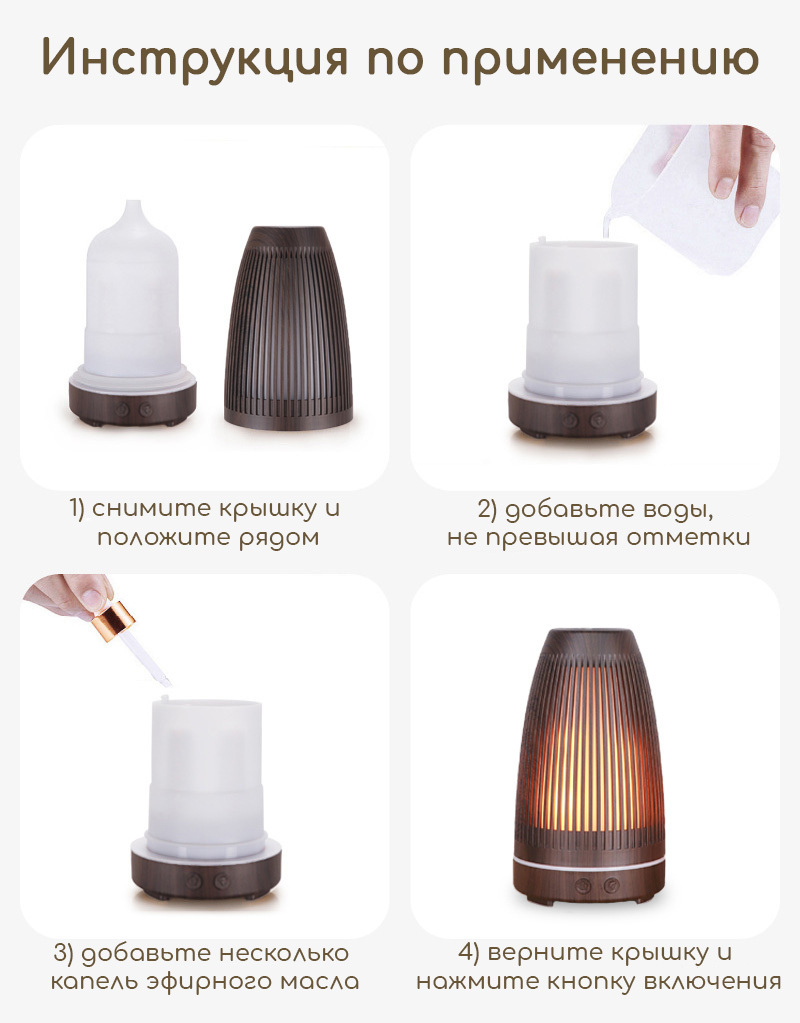 Инструкция по применению

1) снимите крышку и положите рядом

2) добавьте воды, не превышая отметки

3) добавьте несколько капель эфирного масла

4) верните крышку и нажмите кнопку включения