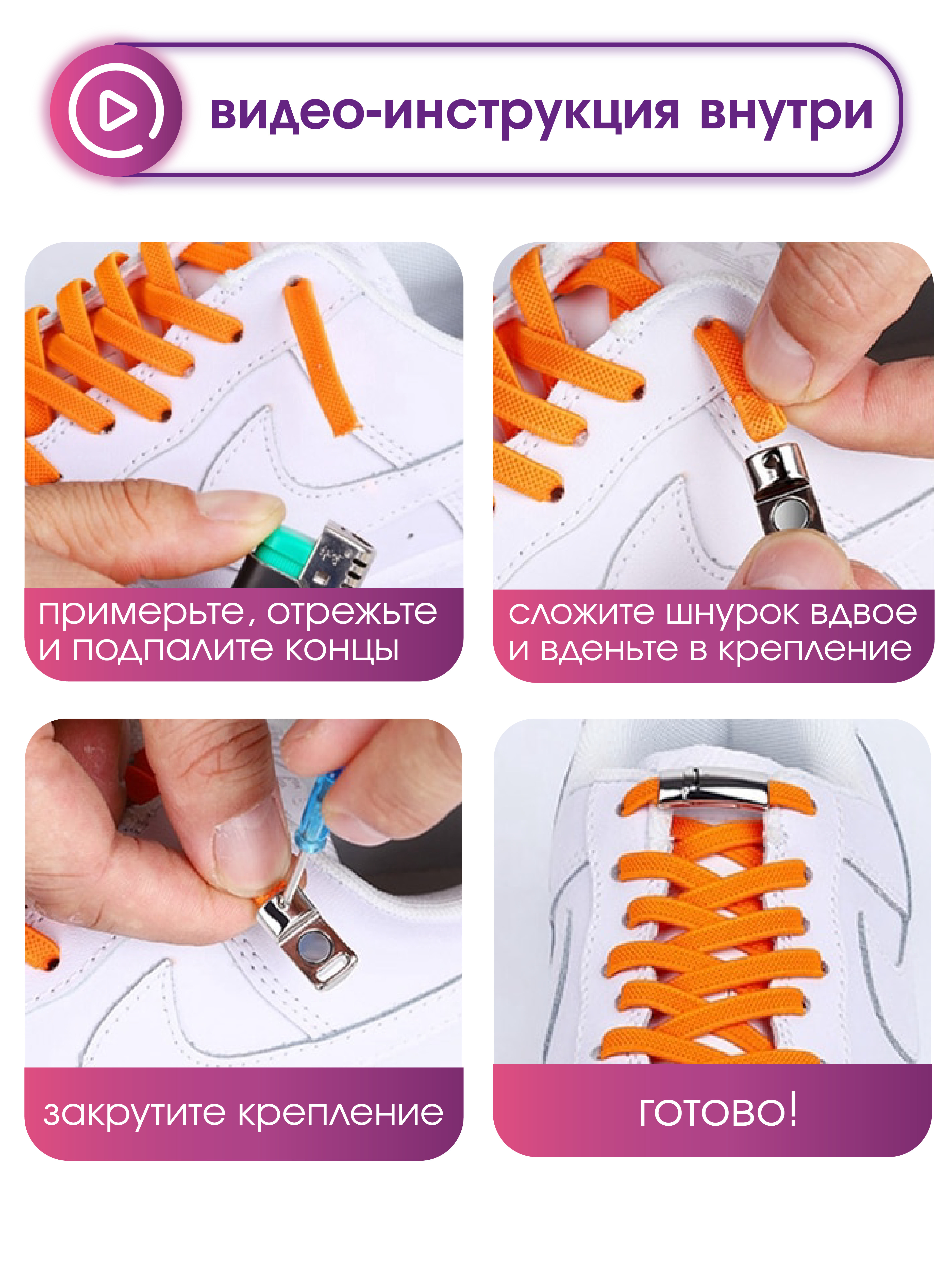 видео-инструкция внутри

примерьте, отрежьте и подпалите концы

сложите шнурок вдвое и вденьте в крепление

закрутите крепление

готово!