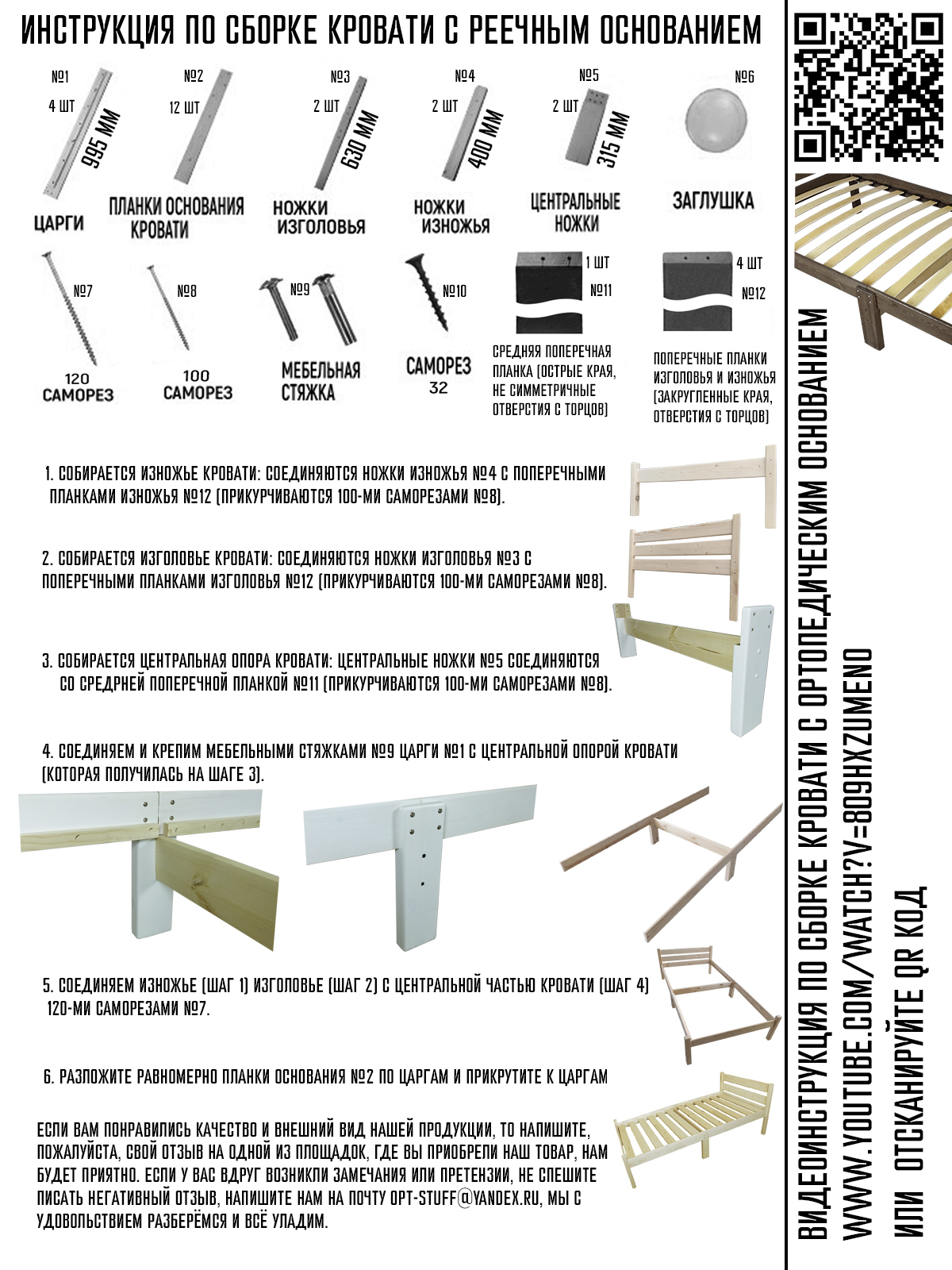 ИНСТРУКЦИЯ ПО СБОРКЕ КРОВАТИ С РЕЕЧНЫМ ОСНОВАНИЕМ

№1
4 ШТ
995 ММ
ЦАРГИ

№2
12 ШТ
ПЛАНКИ ОСНОВАНИЯ КРОВАТИ

№3
2 ШТ
630 ММ
НОЖКИ ИЗГОЛОВЬЯ

№4
2 ШТ
400 ММ
НОЖКИ ИЗНОЖЬЯ

№5
2 ШТ
315 ММ
ЦЕНТРАЛЬНЫЕ НОЖКИ

№6
ЗАГЛУШКА

№7
120 САМОРЕЗ

№8
100 САМОРЕЗ

№9
МЕБЕЛЬНАЯ СТЯЖКА

№10
САМОРЕЗ 32

1 ШТ
№11
СРЕДНЯЯ ПОПЕРЕЧНАЯ ПЛАНКА (ОСТРЫЕ КРАЯ, НЕ СИММЕТРИЧНЫЕ ОТВЕРСТИЯ С ТОРЦОВ)

4 ШТ
№12
ПОПЕРЕЧНЫЕ ПЛАНКИ ИЗГОЛОВЬЯ И ИЗНОЖЬЯ (ЗАКРУГЛЕННЫЕ КРАЯ, ОТВЕРСТИЯ С ТОРЦОВ)

1. СОБИРАЕТСЯ ИЗНОЖЬЕ КРОВАТИ: СОЕДИНЯЮТСЯ НОЖКИ ИЗНОЖЬЯ №4 С ПОПЕРЕЧНЫМИ ПЛАНКАМИ ИЗНОЖЬЯ №12 (ПРИКУРЧИВАЮТСЯ 100-МИ САМОРЕЗАМИ №8).

2. СОБИРАЕТСЯ ИЗГОЛОВЬЕ КРОВАТИ: СОЕДИНЯЮТСЯ НОЖКИ ИЗГОЛОВЬЯ №3 С ПОПЕРЕЧНЫМИ ПЛАНКАМИ ИЗГОЛОВЬЯ №12 (ПРИКУРЧИВАЮТСЯ 100-МИ САМОРЕЗАМИ №8).

3. СОБИРАЕТСЯ ЦЕНТРАЛЬНАЯ ОПОРА КРОВАТИ: ЦЕНТРАЛЬНЫЕ НОЖКИ №5 СОЕДИНЯЮТСЯ СО СРЕДНЕЙ ПОПЕРЕЧНОЙ ПЛАНКОЙ №11 (ПРИКУРЧИВАЮТСЯ 100-МИ САМОРЕЗАМИ №8).

4. СОЕДИНЯЕМ И КРЕПИМ МЕБЕЛЬНЫМИ СТЯЖКАМИ №9 ЦАРГИ №1 С ЦЕНТРАЛЬНОЙ ОПОРОЙ КРОВАТИ (КОТОРАЯ ПОЛУЧИЛАСЬ НА ШАГЕ 3).

5. СОЕДИНЯЕМ ИЗНОЖЬЕ (ШАГ 1) ИЗГОЛОВЬЕ (ШАГ 2) С ЦЕНТРАЛЬНОЙ ЧАСТЬЮ КРОВАТИ (ШАГ 4) 120-МИ САМОРЕЗАМИ №7.

6. РАЗЛОЖИТЕ РАВНОМЕРНО ПЛАНКИ ОСНОВАНИЯ №2 ПО ЦАРГАМ И ПРИКРУТИТЕ К ЦАРГАМ

ЕСЛИ ВАМ ПОНРАВИЛИСЬ КАЧЕСТВО И ВНЕШНИЙ ВИД НАШЕЙ ПРОДУКЦИИ, ТО НАПИШИТЕ, ПОЖАЛУЙСТА, СВОЙ ОТЗЫВ НА ОДНОЙ ИЗ ПЛОЩАДОК, ГДЕ ВЫ ПРИОБРЕЛИ НАШ ТОВАР, НАМ БУДЕТ ПРИЯТНО. ЕСЛИ У ВАС ВДРУГ ВОЗНИКЛИ ЗАМЕЧАНИЯ ИЛИ ПРЕТЕНЗИИ, НЕ СПЕШИТЕ ПИСАТЬ НЕГАТИВНЫЙ ОТЗЫВ, НАПИШИТЕ НАМ НА ПОЧТУ OPT-STUFF@YANDEX.RU, МЫ С УДОВОЛЬСТВИЕМ РАЗБЕРЁМСЯ И ВСЁ УЛАДИМ.

ВИДЕОИНСТРУКЦИЯ ПО СБОРКЕ КРОВАТИ С ОРТОПЕДИЧЕСКИМ ОСНОВАНИЕМ
WWW.YOUTUBE.COM/WATCH?V=809HXZUMENO
ИЛИ ОТСКАНИРУЙТЕ QR КОД