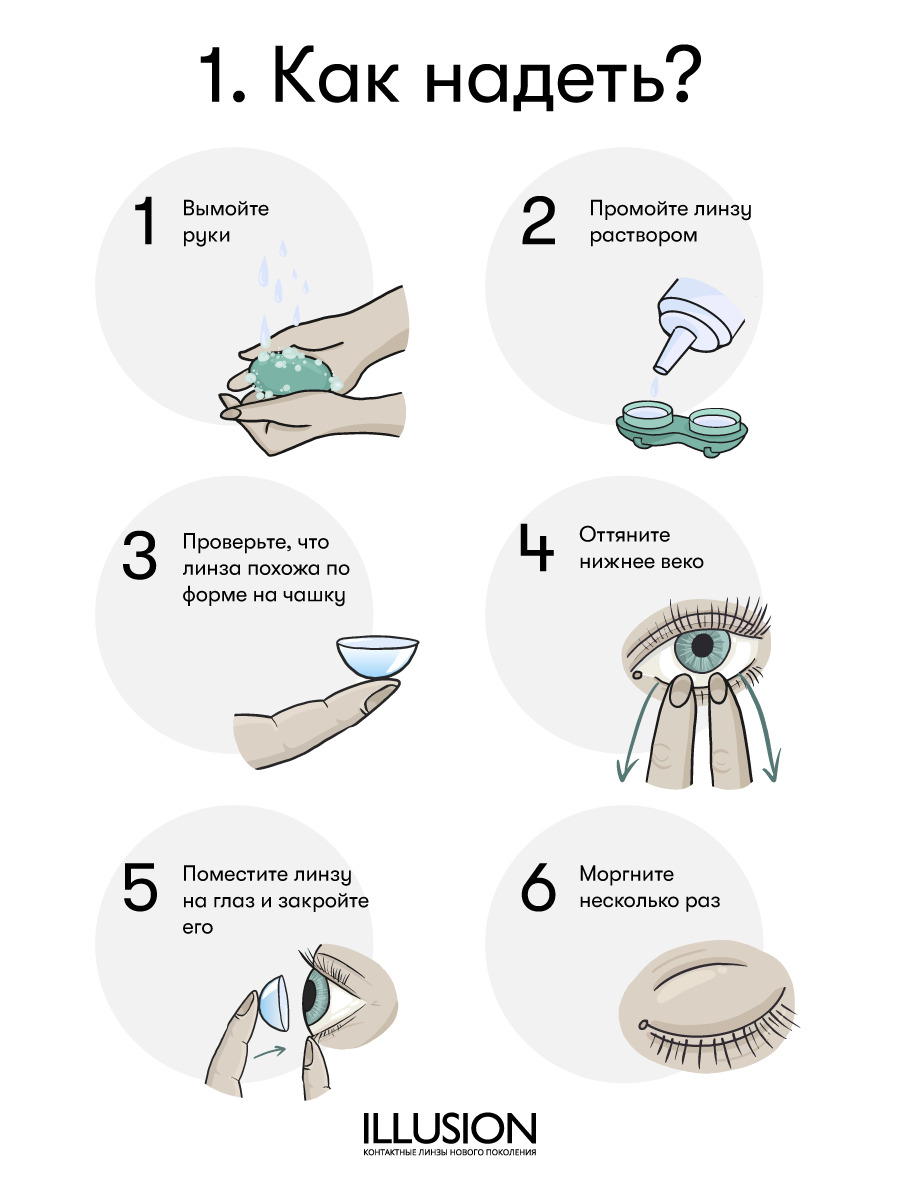 1. Как надеть?

1 Вымойте руки

2 Промойте линзу раствором

3 Проверьте, что линза похожа по форме на чашку

4 Оттяните нижнее веко

5 Поместите линзу на глаз и закройте его

6 Моргните несколько раз

ILLUSION
КОНТАКТНЫЕ ЛИНЗЫ НОВОГО ПОКОЛЕНИЯ