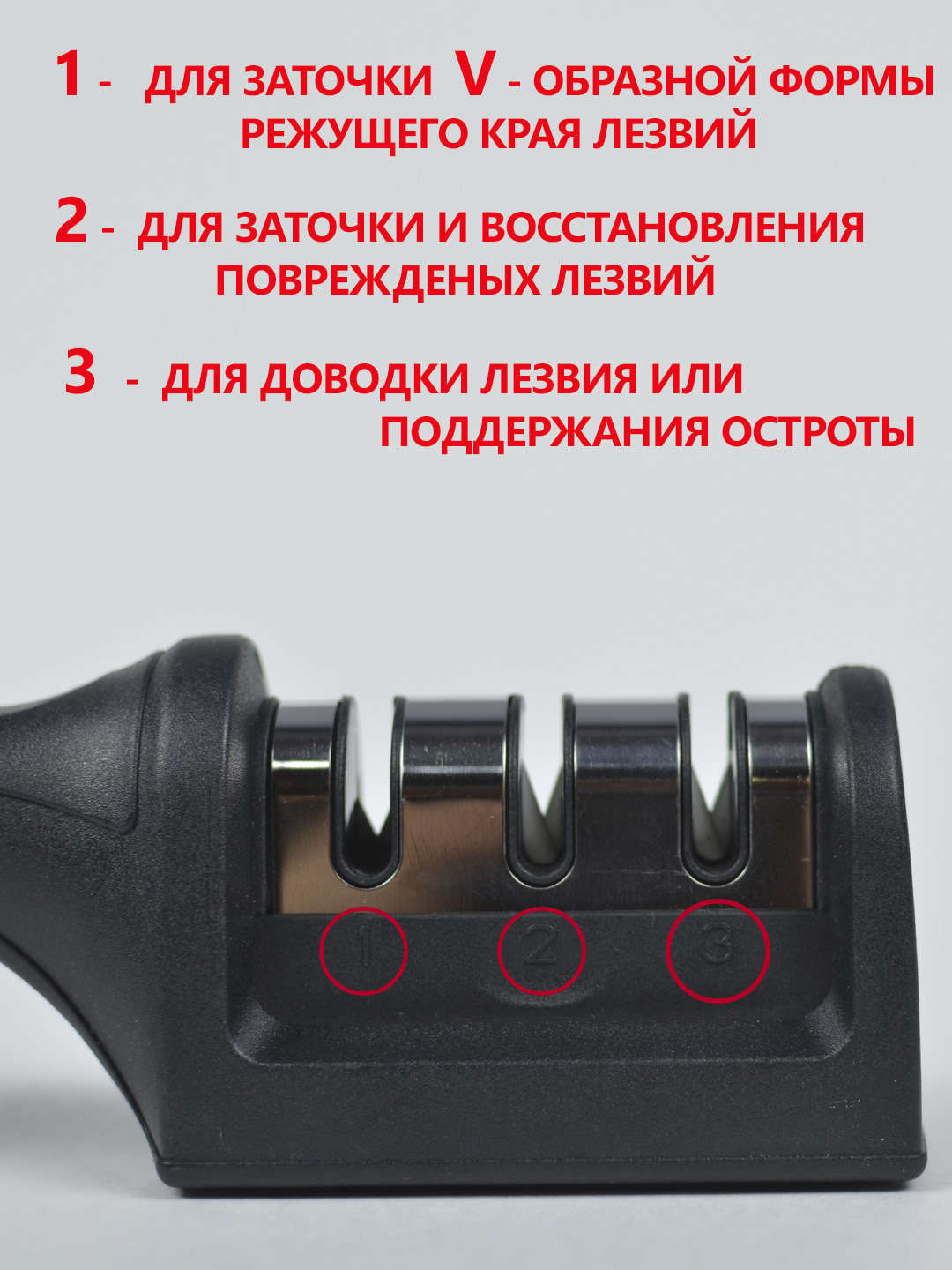 1 - ДЛЯ ЗАТОЧКИ V - ОБРАЗНОЙ ФОРМЫ РЕЖУЩЕГО КРАЯ ЛЕЗВИЙ

2 - ДЛЯ ЗАТОЧКИ И ВОССТАНОВЛЕНИЯ ПОВРЕЖДЕНЫХ ЛЕЗВИЙ

3 - ДЛЯ ДОВОДКИ ЛЕЗВИЯ ИЛИ ПОДДЕРЖАНИЯ ОСТРОТЫ

1

2

3