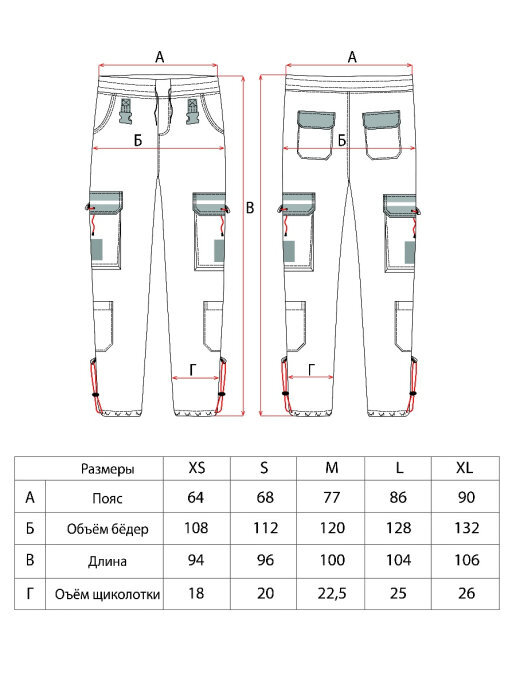 А
Б
В
Г
А
Б
Г

|  | Размеры | XS | S | M | L | XL |
|---|---|---|---|---|---|---|
| А | Пояс | 64 | 68 | 77 | 86 | 90 |
| Б | Объём бёдер | 108 | 112 | 120 | 128 | 132 |
| В | Длина | 94 | 96 | 100 | 104 | 106 |
| Г | Оъём щиколотки | 18 | 20 | 22,5 | 25 | 26 |