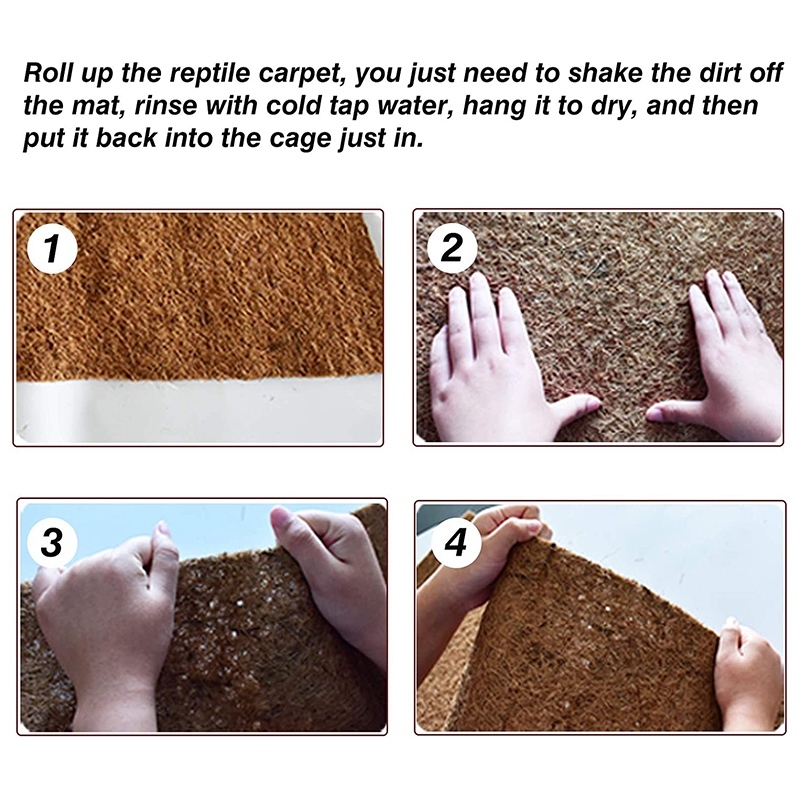 Roll up the reptile carpet, you just need to shake the dirt off the mat, rinse with cold tap water, hang it to dry, and then put it back into the cage just in.

1

2

3

4