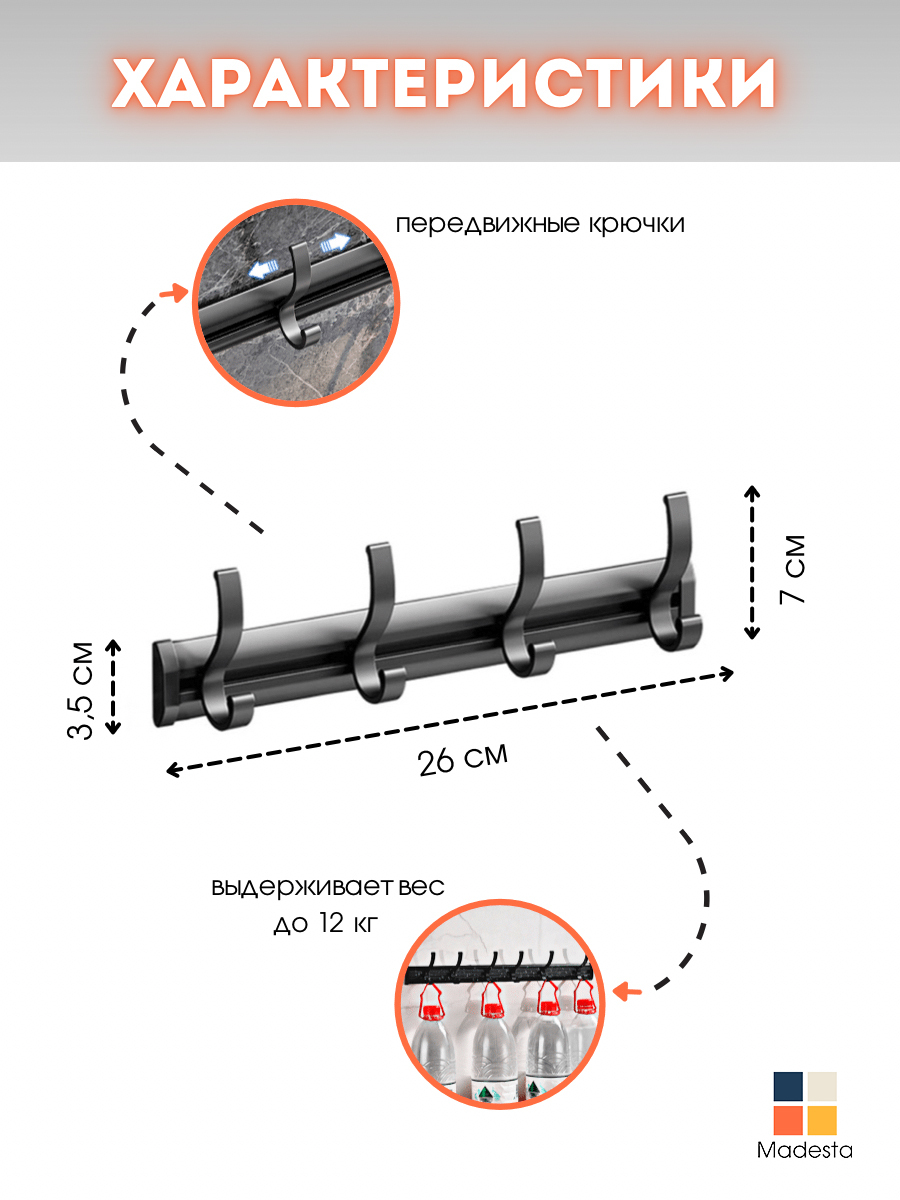 ХАРАКТЕРИСТИКИ

передвижные крючки

7 см

3,5 см

26 см

выдерживает вес
до 12 кг

Madesta