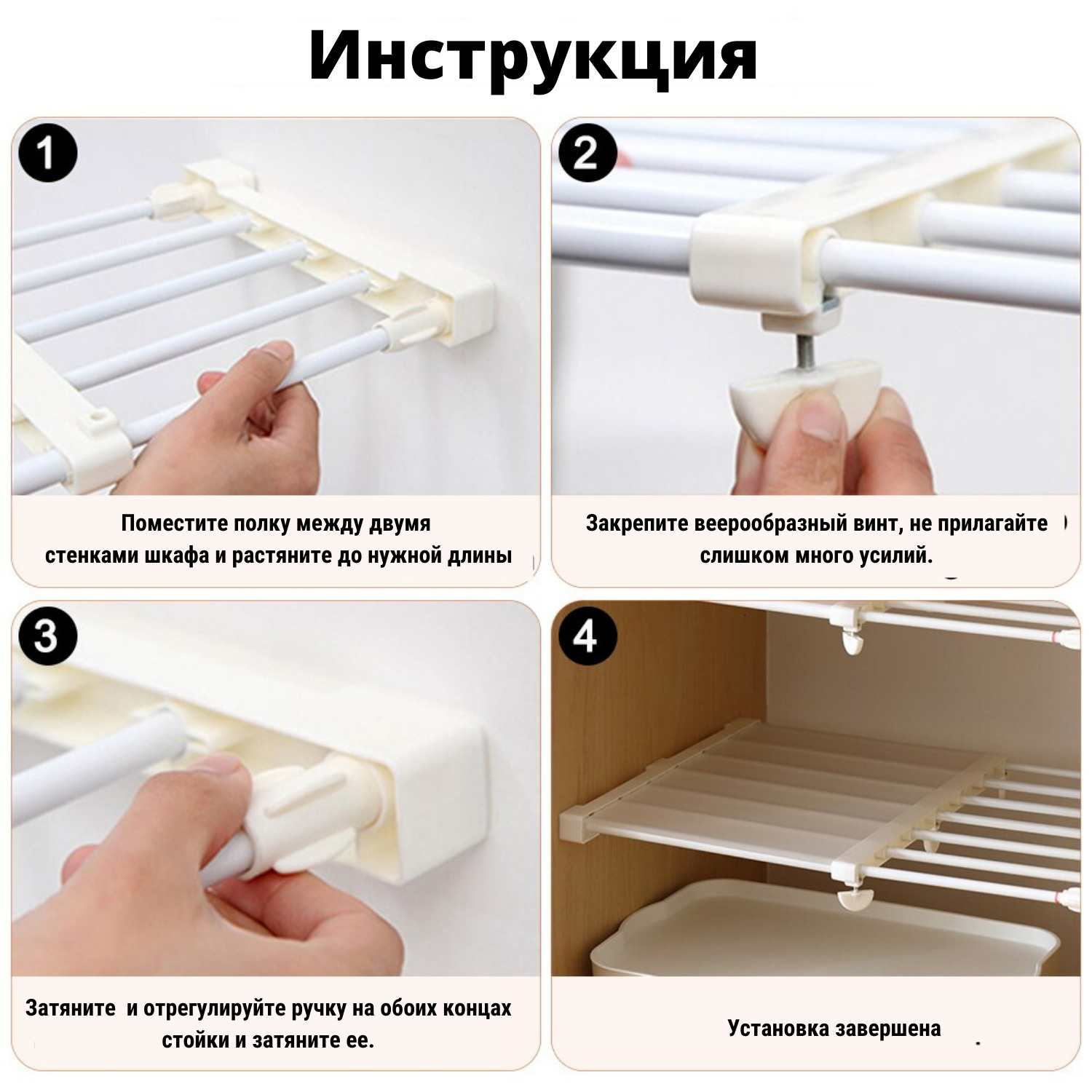 Инструкция

1

Поместите полку между двумя стенками шкафа и растяните до нужной длины

2

Закрепите веерообразный винт, не прилагайте слишком много усилий.

3

Затяните  и отрегулируйте ручку на обоих концах стойки и затяните ее.

4

Установка завершена