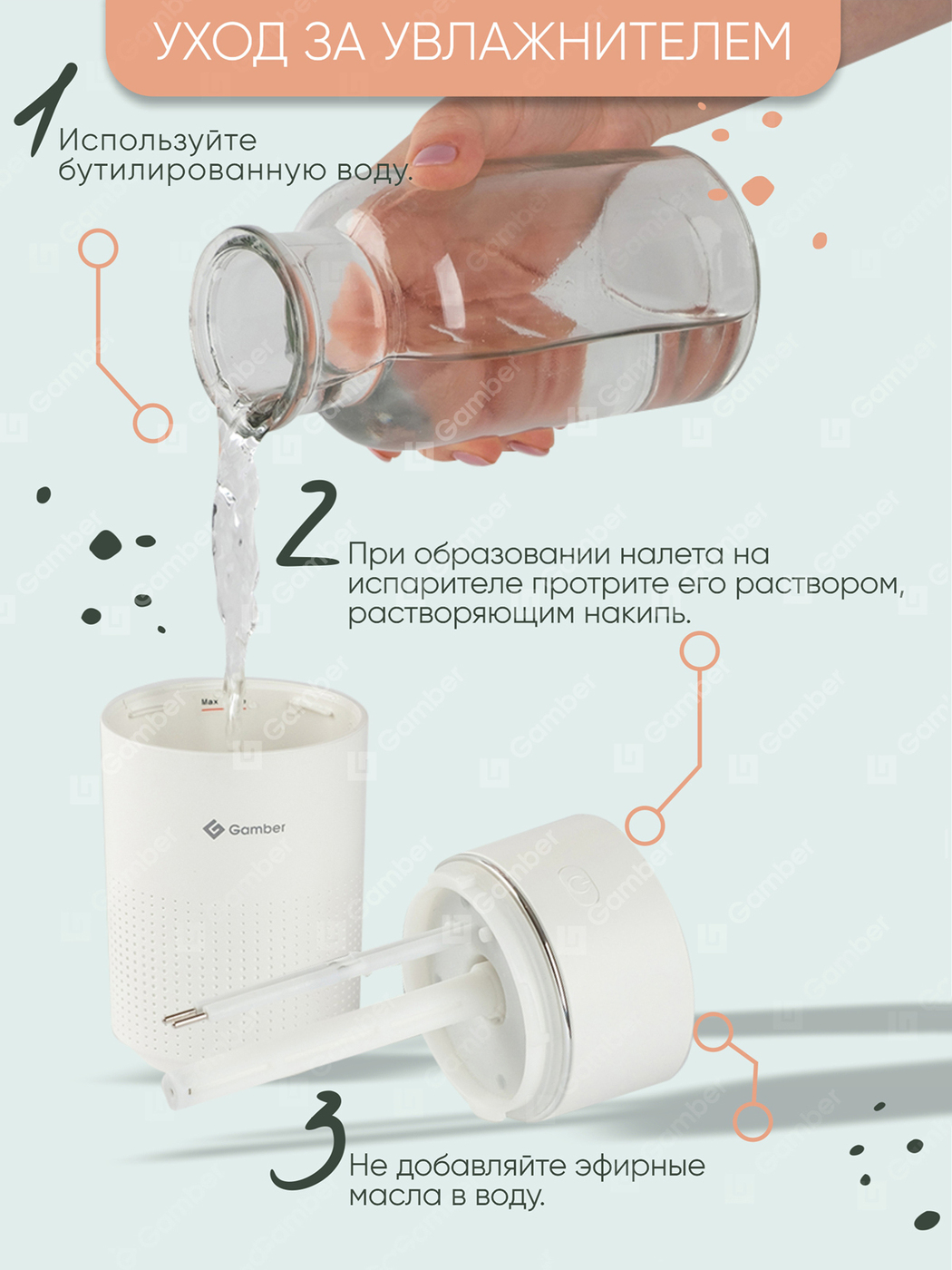 УХОД ЗА УВЛАЖНИТЕЛЕМ

1 Используйте бутилированную воду.

2 При образовании налета на испарителе протрите его раствором, растворяющим накипь.

Max

Gamber

3 Не добавляйте эфирные масла в воду.