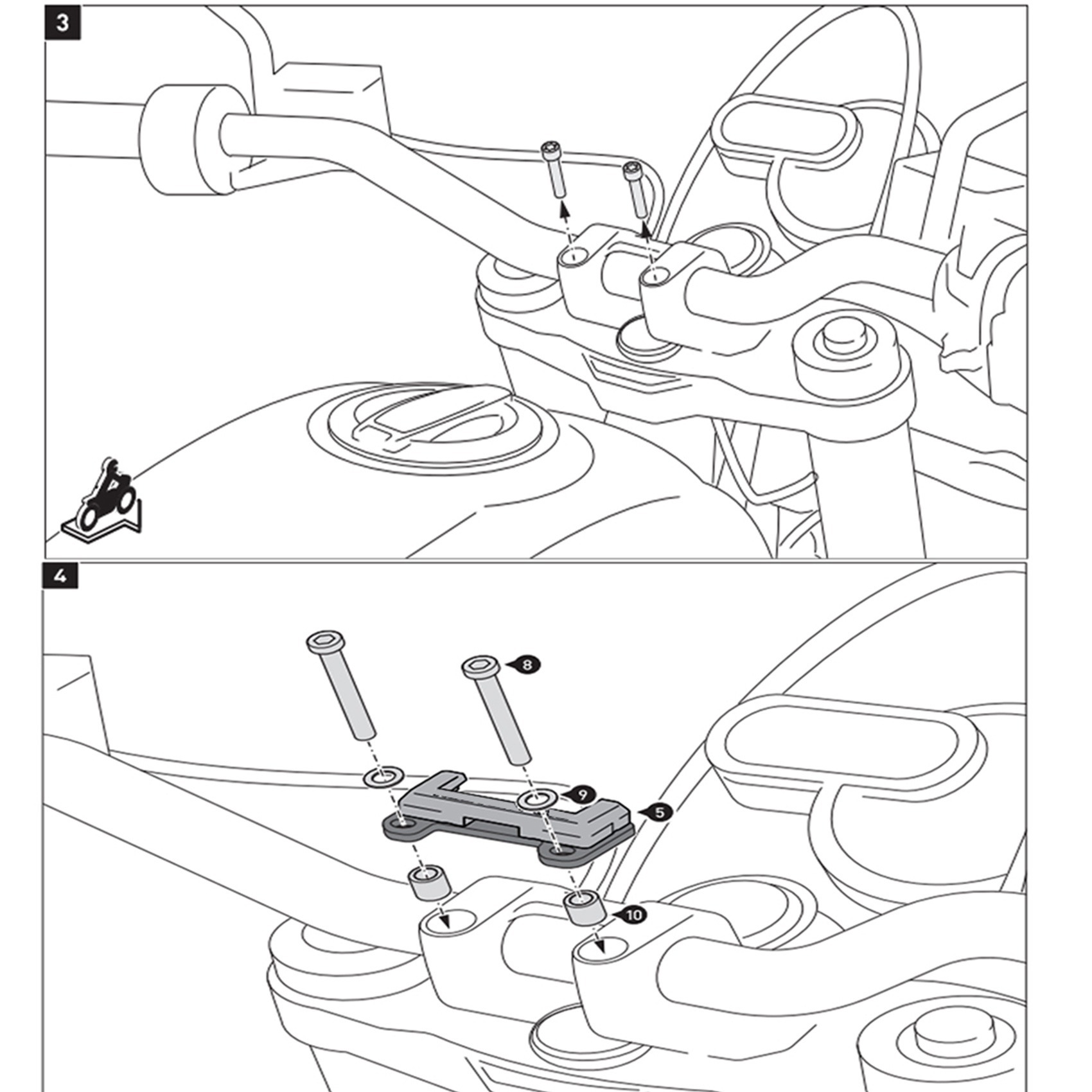 3

4

8

9

5

10