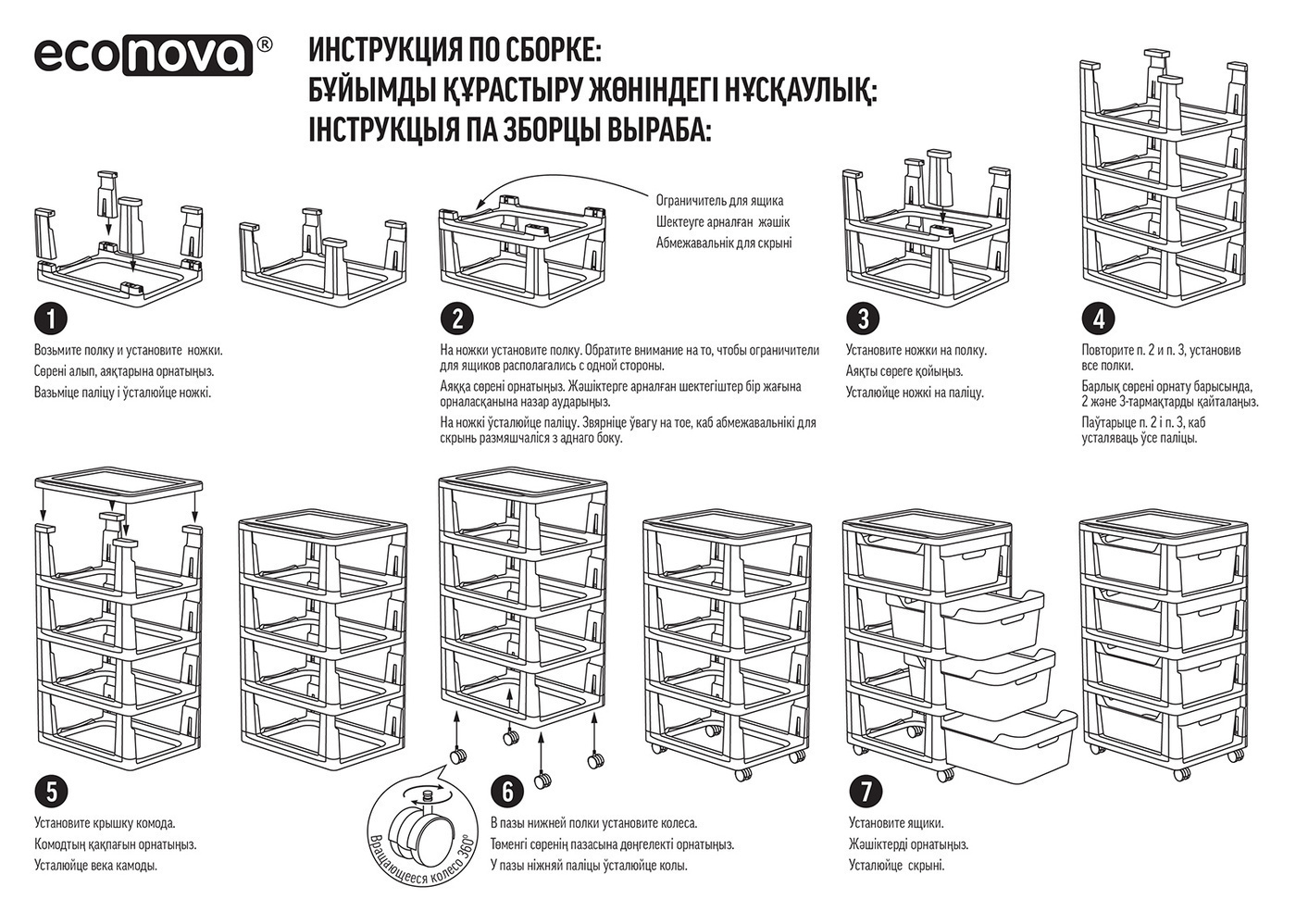 econova®

ИНСТРУКЦИЯ ПО СБОРКЕ:
БҰЙЫМДЫ ҚҰРАСТЫРУ ЖӨНІНДЕГІ НҰСҚАУЛЫҚ:
ІНСТРУКЦЫЯ ПА ЗБОРЦЫ ВЫРАБА:

Ограничитель для ящика
Шектеуге арналған жәшік
Абмежавальнік для скрыні

1
Возьмите полку и установите ножки.
Сөрені алып, аяқтарына орнатыңыз.
Вазьміце паліцу і ўсталюйце ножкі.

2
На ножки установите полку. Обратите внимание на то, чтобы ограничители для ящиков располагались с одной стороны.
Аяққа сөрені орнатыңыз. Жәшіктерге арналған шектегіштер бір жағына орналасқанына назар аударыңыз.
На ножкі ўсталюйце паліцу. Звярніце ўвагу на тое, каб абмежавальнікі для скрынь размяшчаліся з аднаго боку.

3
Установите ножки на полку.
Аяқты сөреге қойыңыз.
Усталюйце ножкі на паліцу.

4
Повторите п. 2 и п. 3, установив все полки.
Барлық сөрені орнату барысында, 2 және 3-тармақтарды қайталаңыз.
Паўтарыце п. 2 і п. 3, каб усталяваць ўсе паліцы.

5
Установите крышку комода.
Комодтың қақпағын орнатыңыз.
Усталюйце века камоды.

Вращающееся колесо 360°

6
В пазы нижней полки установите колеса.
Төменгі сөренің пазасына дөңгелекті орнатыңыз.
У пазы ніжняй паліцы ўсталюйце колы.

7
Установите ящики.
Жәшіктерді орнатыңыз.
Усталюйце скрыні.