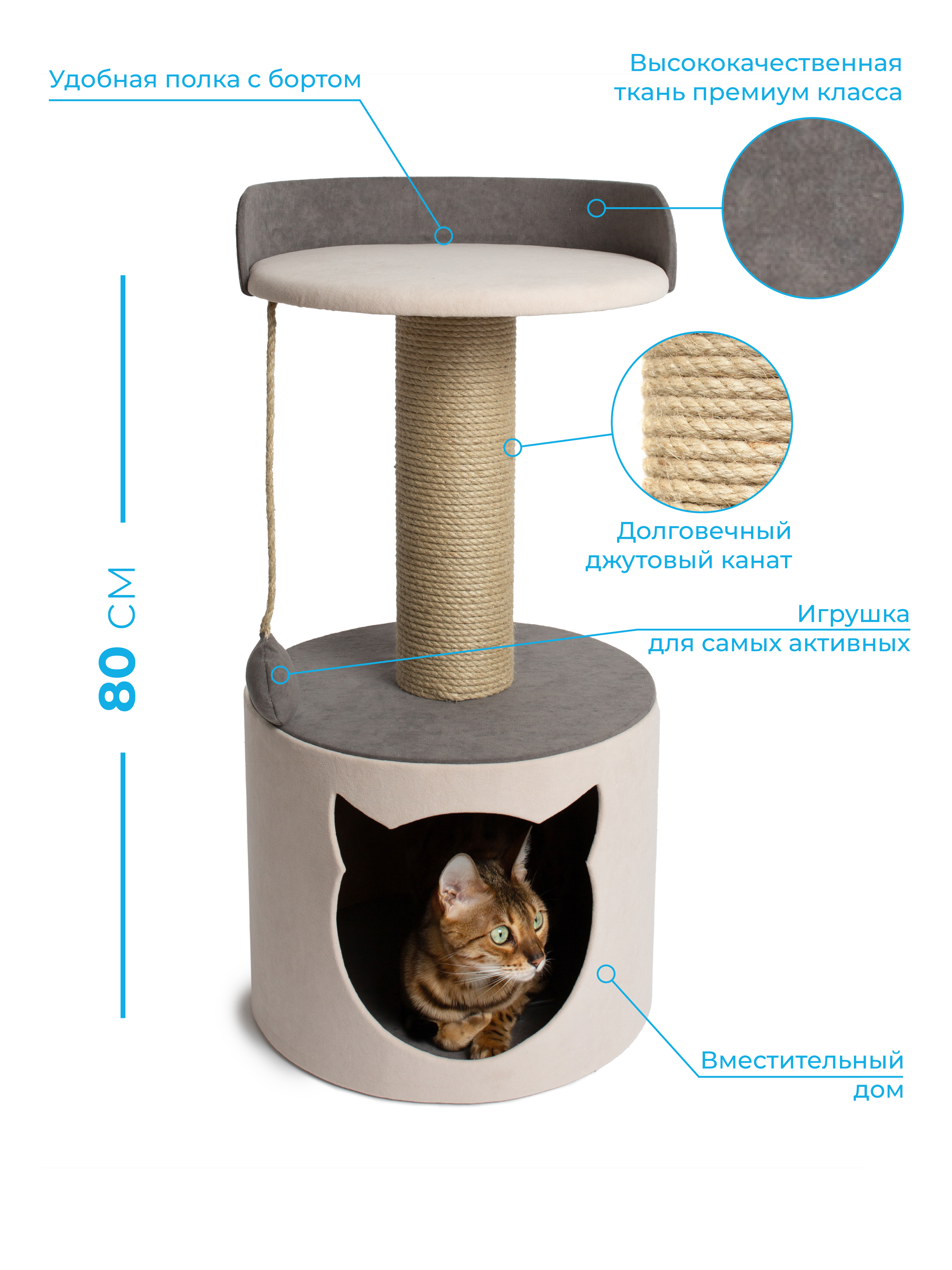 Удобная полка с бортом

Высококачественная ткань премиум класса

80 см

Долговечный джутовый канат

Игрушка для самых активных

Вместительный дом