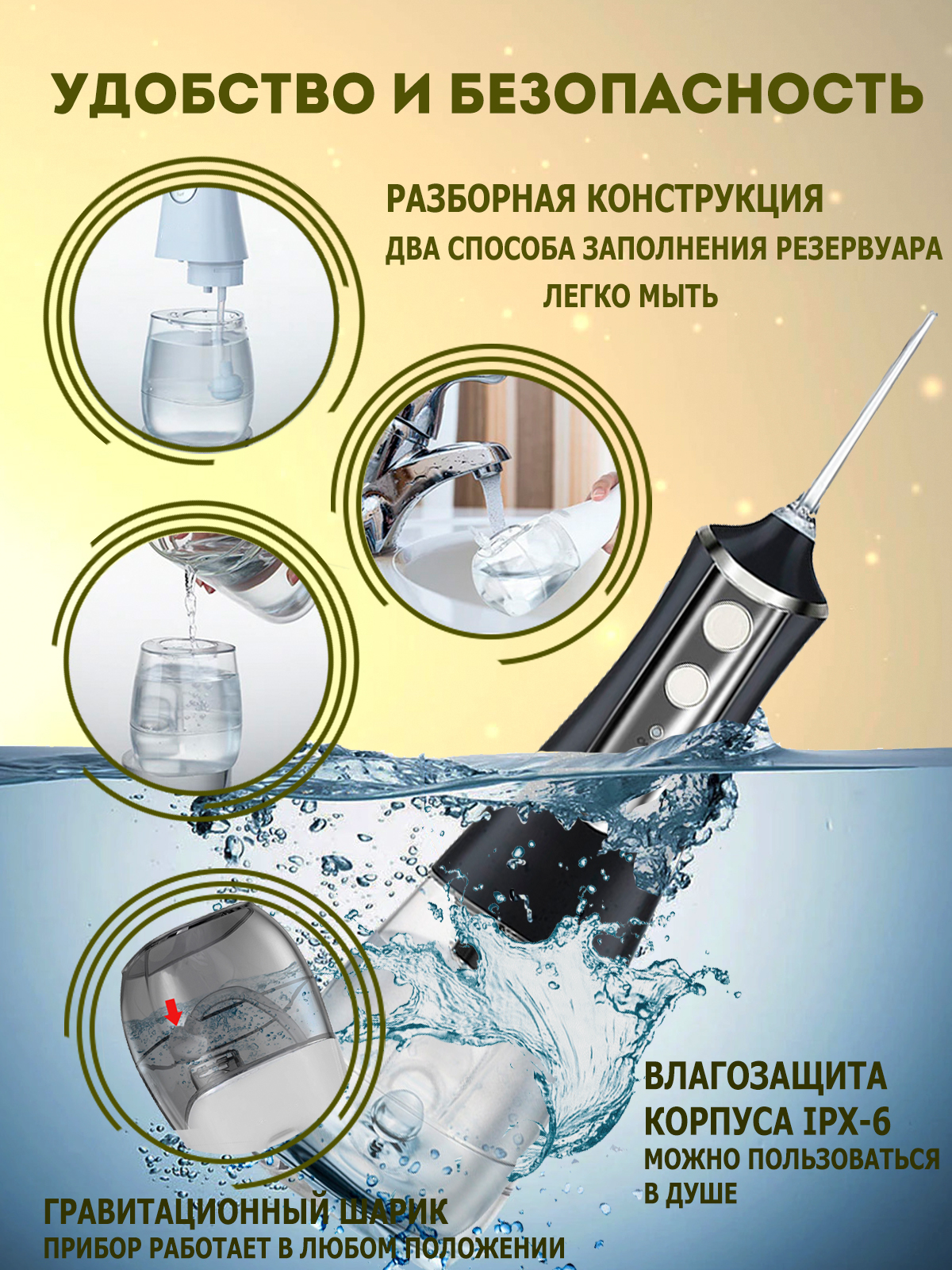 УДОБСТВО И БЕЗОПАСНОСТЬ

РАЗБОРНАЯ КОНСТРУКЦИЯ
ДВА СПОСОБА ЗАПОЛНЕНИЯ РЕЗЕРВУАРА
ЛЕГКО МЫТЬ

ВЛАГОЗАЩИТА КОРПУСА IPX-6
МОЖНО ПОЛЬЗОВАТЬСЯ В ДУШЕ

ГРАВИТАЦИОННЫЙ ШАРИК
ПРИБОР РАБОТАЕТ В ЛЮБОМ ПОЛОЖЕНИИ