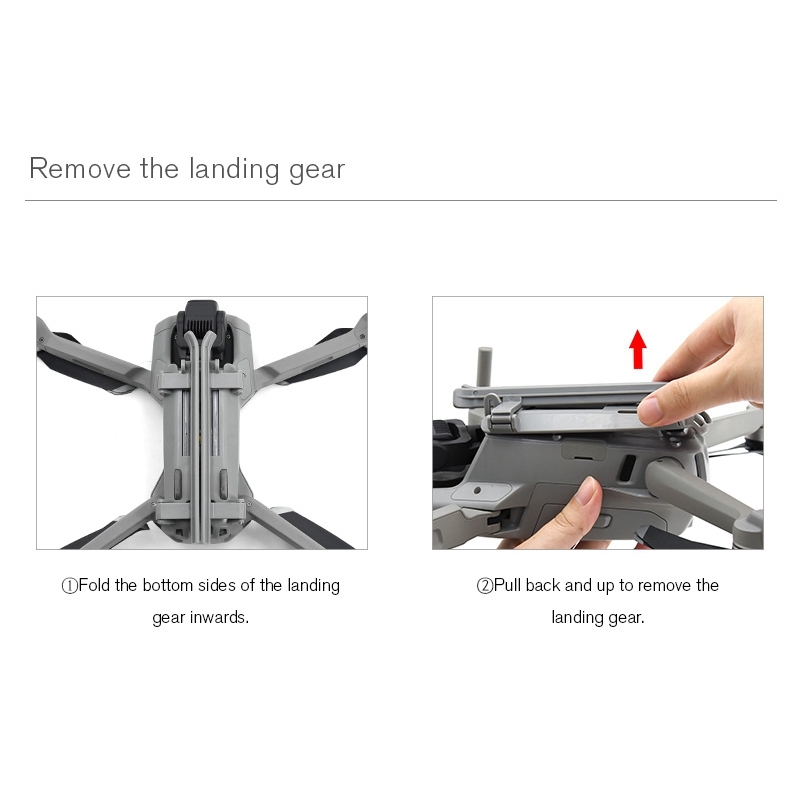 Remove the landing gear

①Fold the bottom sides of the landing gear inwards.

②Pull back and up to remove the landing gear.