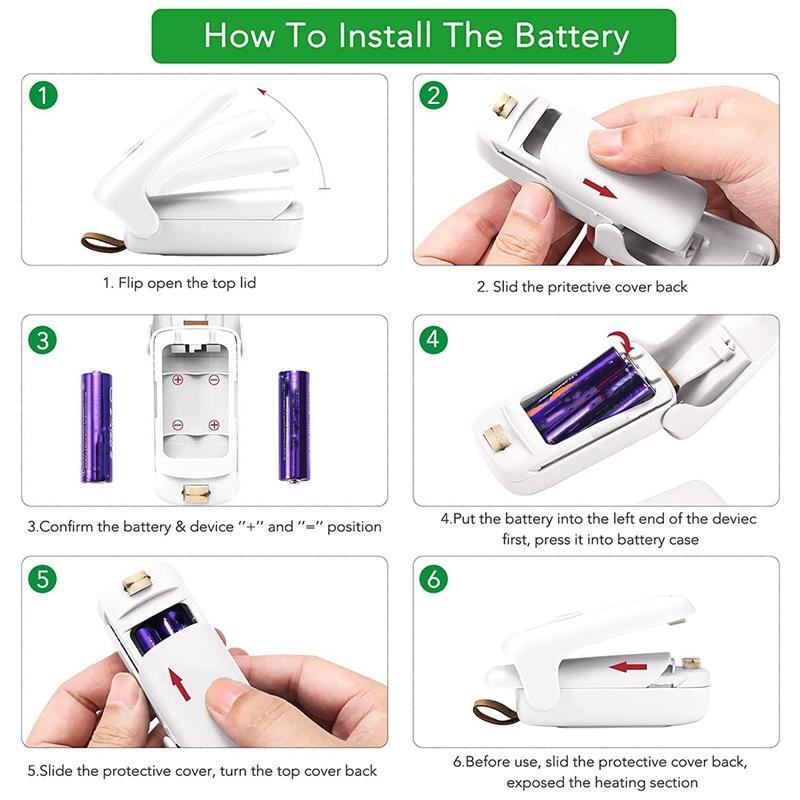 How To Install The Battery

1

1. Flip open the top lid

2

2. Slid the pritective cover back

3

3.Confirm the battery & device "+" and "=" position

4

4.Put the battery into the left end of the deviec first, press it into battery case

5

5.Slide the protective cover, turn the top cover back

6

6.Before use, slid the protective cover back, exposed the heating section