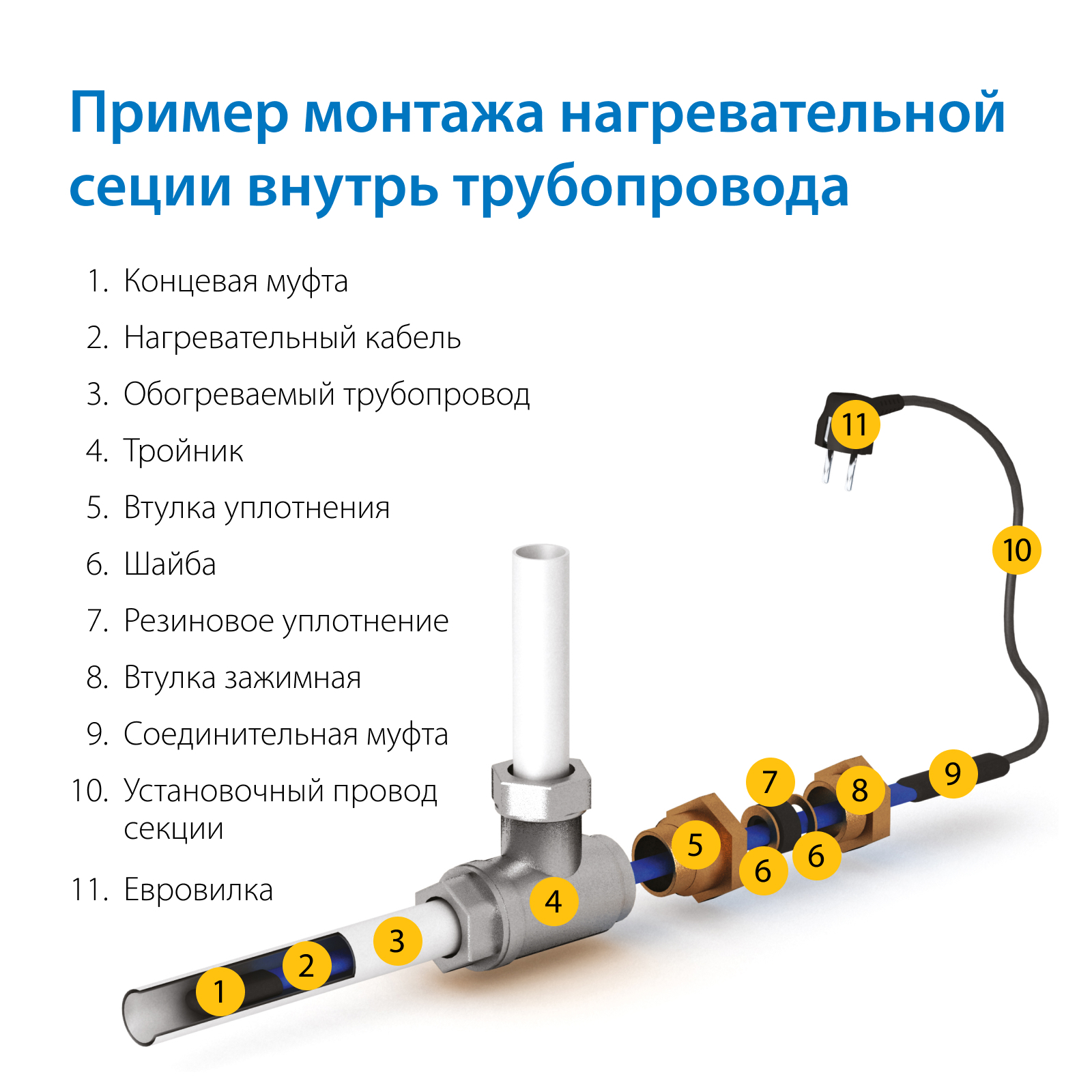 Пример монтажа нагревательной сеции внутрь трубопровода

1. Концевая муфта
2. Нагревательный кабель
3. Обогреваемый трубопровод
4. Тройник
5. Втулка уплотнения
6. Шайба
7. Резиновое уплотнение
8. Втулка зажимная
9. Соединительная муфта
10. Установочный провод секции
11. Евровилка

11
10
7
8
9
5
6
6
4
3
2
1