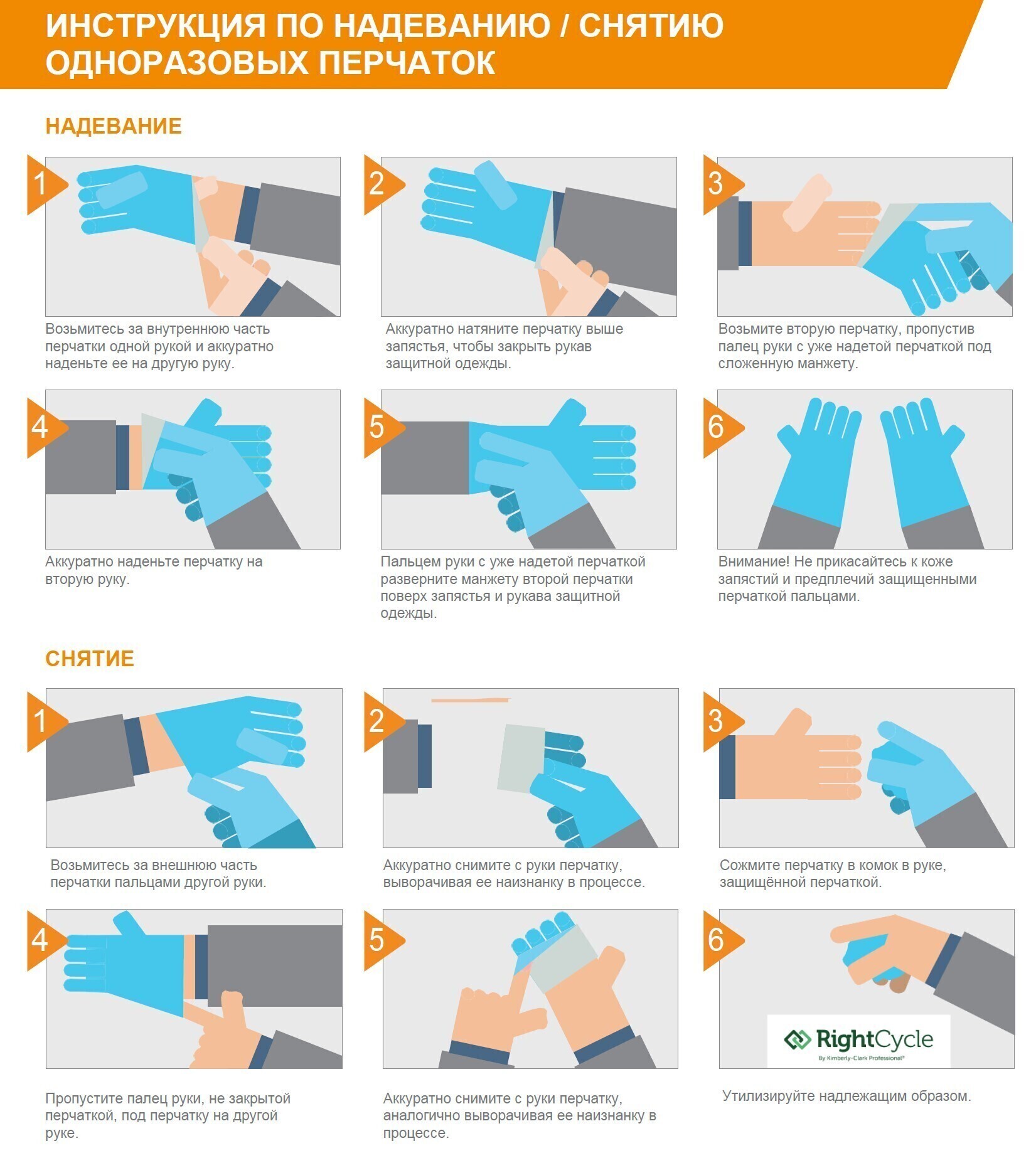 ИНСТРУКЦИЯ ПО НАДЕВАНИЮ / СНЯТИЮ ОДНОРАЗОВЫХ ПЕРЧАТОК

НАДЕВАНИЕ

1

Возьмитесь за внутреннюю часть перчатки одной рукой и аккуратно наденьте ее на другую руку.

2

Аккуратно натяните перчатку выше запястья, чтобы закрыть рукав защитной одежды.

3

Возьмите вторую перчатку, пропустив палец руки с уже надетой перчаткой под сложенную манжету.

4

Аккуратно наденьте перчатку на вторую руку.

5

Пальцем руки с уже надетой перчаткой разверните манжету второй перчатки поверх запястья и рукава защитной одежды.

6

Внимание! Не прикасайтесь к коже запястий и предплечий защищенными перчаткой пальцами.

СНЯТИЕ

1

Возьмитесь за внешнюю часть перчатки пальцами другой руки.

2

Аккуратно снимите с руки перчатку, выворачивая ее наизнанку в процессе.

3

Сожмите перчатку в комок в руке, защищённой перчаткой.

4

Пропустите палец руки, не закрытой перчаткой, под перчатку на другой руке.

5

Аккуратно снимите с руки перчатку, аналогично выворачивая ее наизнанку в процессе.

6

RightCycle
By Kimberly-Clark Professional®

Утилизируйте надлежащим образом.