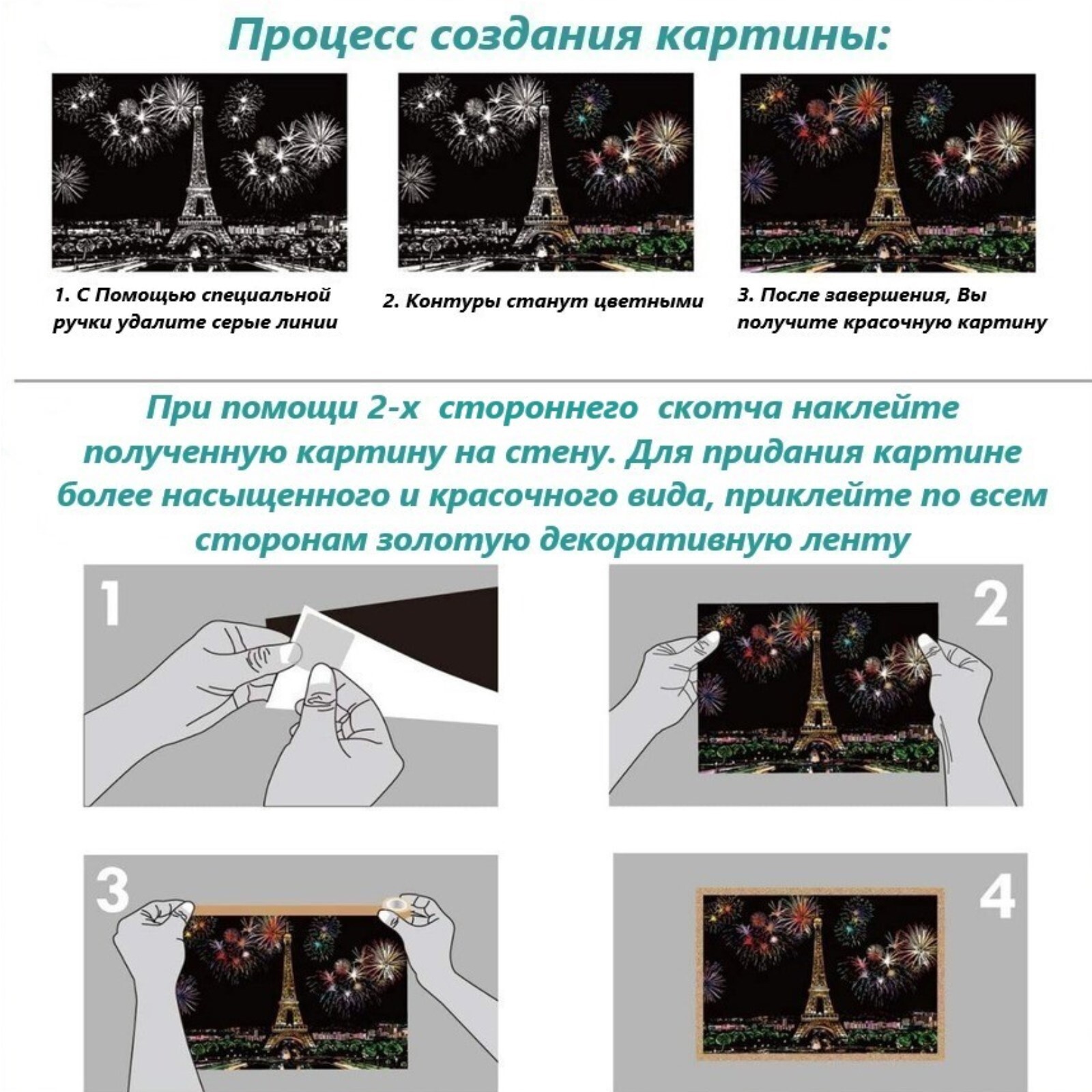 Процесс создания картины:

1. С Помощью специальной ручки удалите серые линии

2. Контуры станут цветными

3. После завершения, Вы получите красочную картину

При помощи 2-х стороннего скотча наклейте полученную картину на стену. Для придания картине более насыщенного и красочного вида, приклейте по всем сторонам золотую декоративную ленту

1

2

3

4