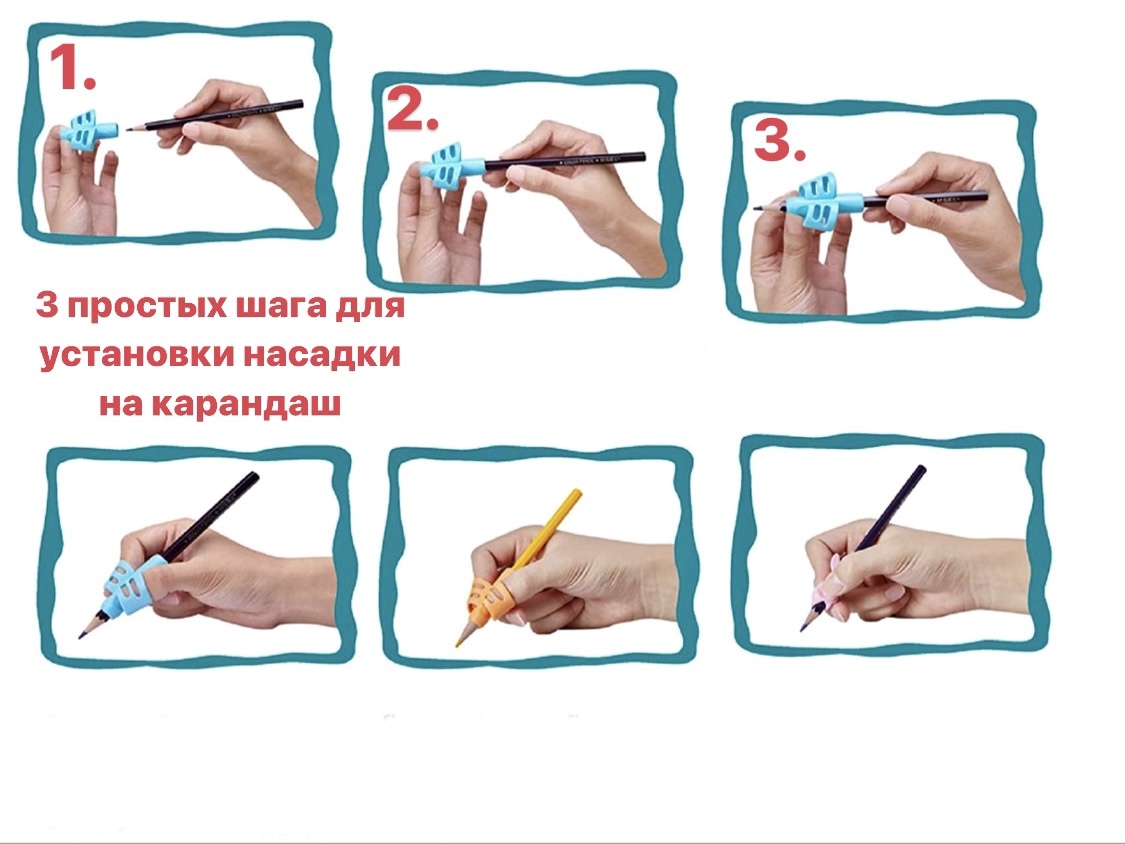 1.

2.

3.

3 простых шага для установки насадки на карандаш