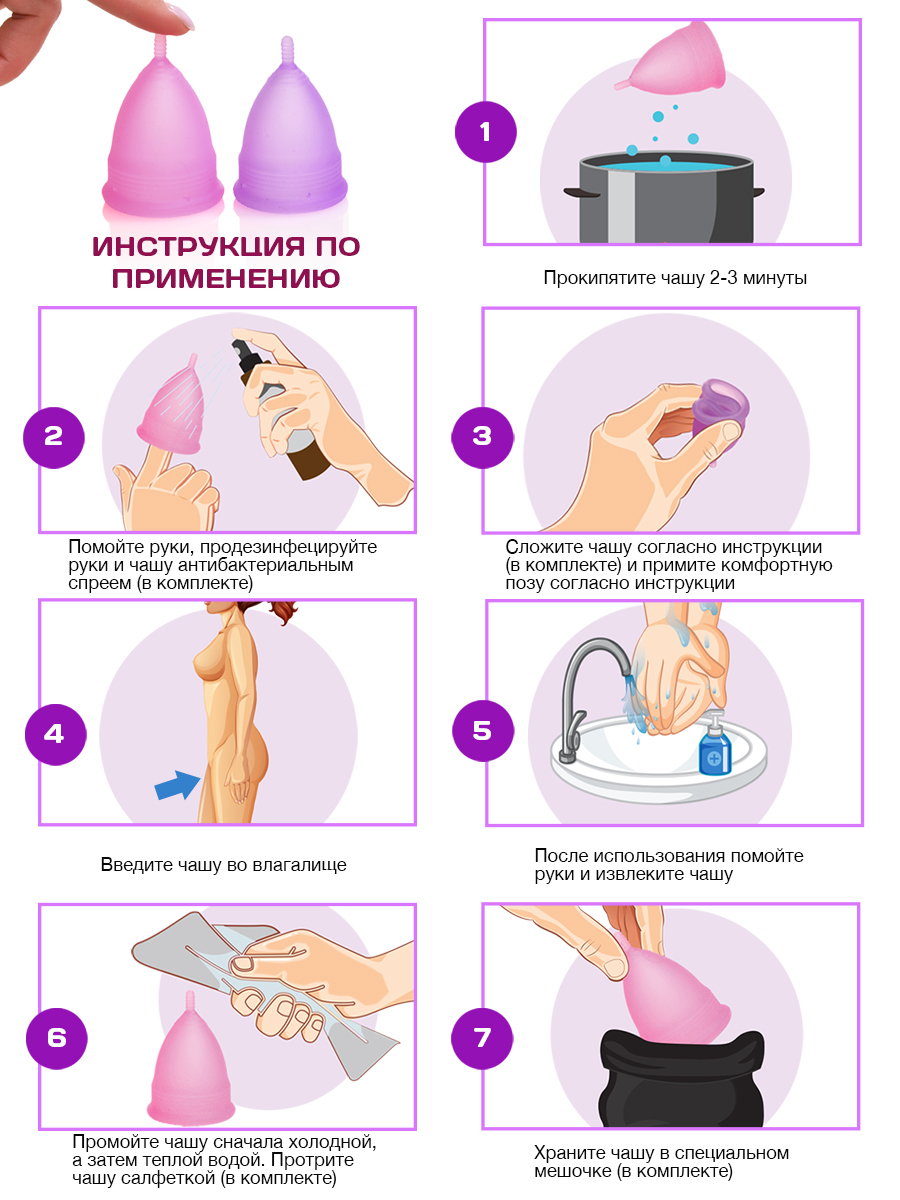 ИНСТРУКЦИЯ ПО ПРИМЕНЕНИЮ

1

Прокипятите чашу 2-3 минуты

2

Помойте руки, продезинфецируйте руки и чашу антибактериальным спреем (в комплекте)

3

Сложите чашу согласно инструкции (в комплекте) и примите комфортную позу согласно инструкции

4

Введите чашу во влагалище

5

После использования помойте руки и извлеките чашу

6

Промойте чашу сначала холодной, а затем теплой водой. Протрите чашу салфеткой (в комплекте)

7

Храните чашу в специальном мешочке (в комплекте)