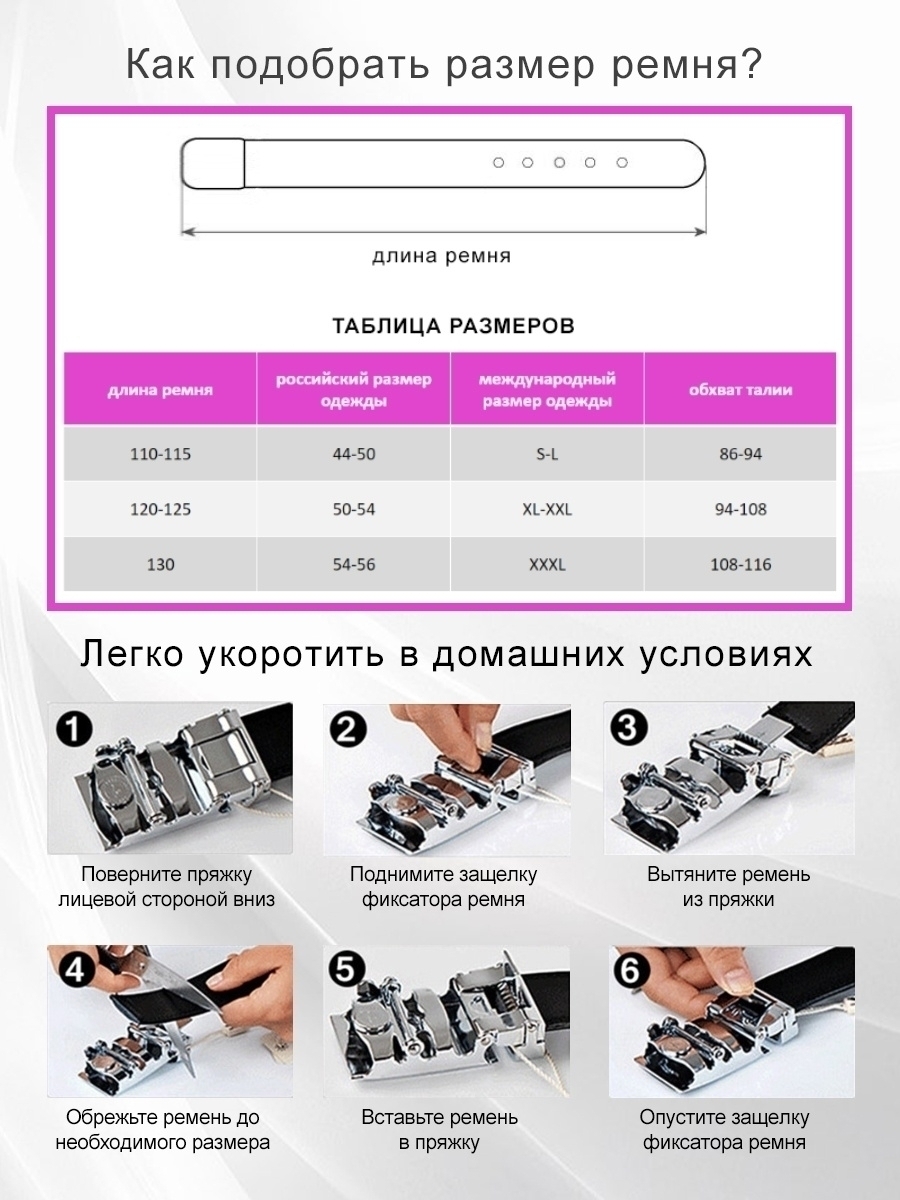 Как подобрать размер ремня?

длина ремня

ТАБЛИЦА РАЗМЕРОВ

| длина ремня | российский размер одежды | международный размер одежды | обхват талии |
|---|---|---|---|
| 110-115 | 44-50 | S-L | 86-94 |
| 120-125 | 50-54 | XL-XXL | 94-108 |
| 130 | 54-56 | XXXL | 108-116 |

Легко укоротить в домашних условиях

1
Поверните пряжку лицевой стороной вниз

2
Поднимите защелку фиксатора ремня

3
Вытяните ремень из пряжки

4
Обрежьте ремень до необходимого размера

5
Вставьте ремень в пряжку

6
Опустите защелку фиксатора ремня