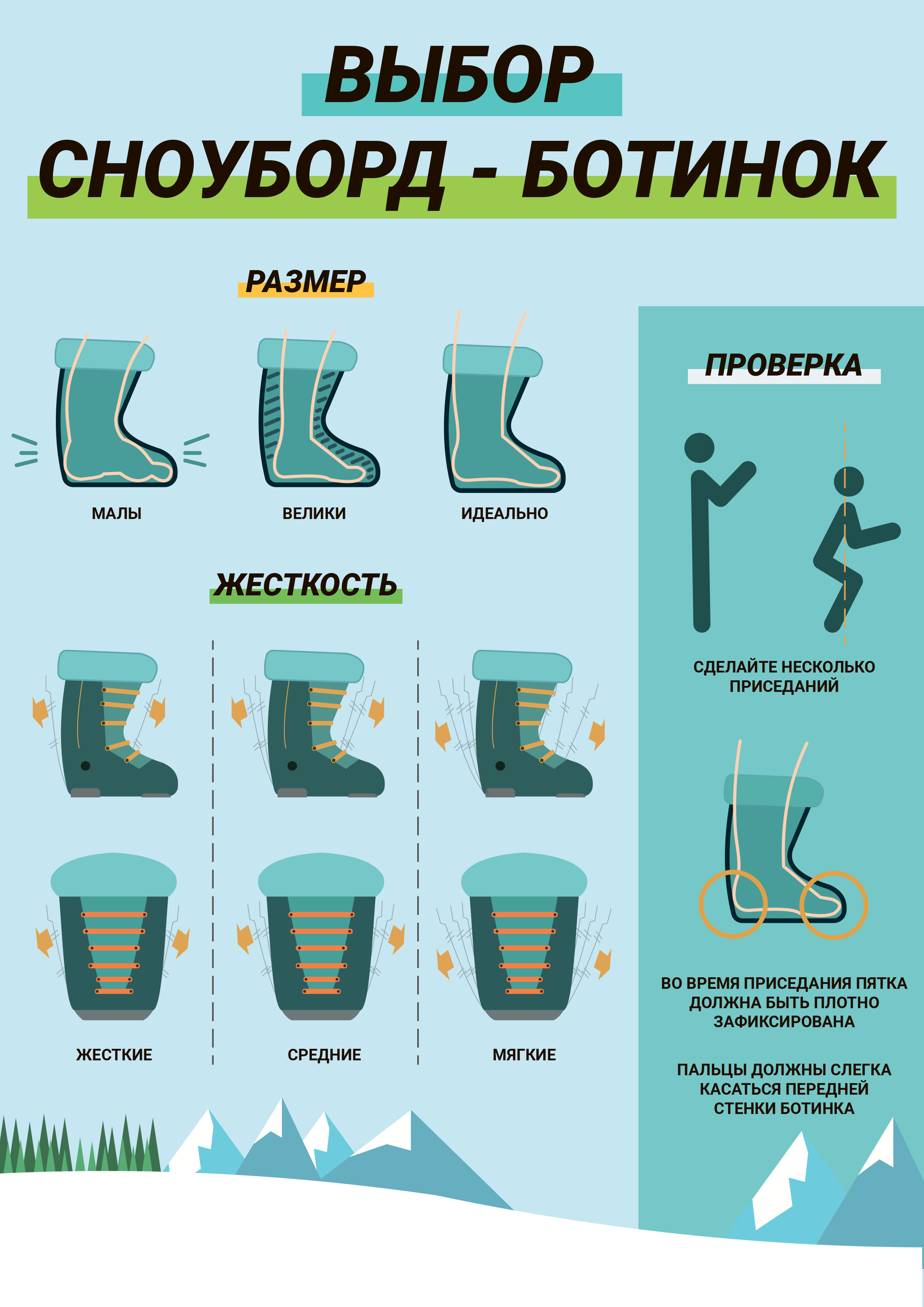 ВЫБОР
СНОУБОРД - БОТИНОК

РАЗМЕР

МАЛЫ

ВЕЛИКИ

ИДЕАЛЬНО

ЖЕСТКОСТЬ

ЖЕСТКИЕ

СРЕДНИЕ

МЯГКИЕ

ПРОВЕРКА

СДЕЛАЙТЕ НЕСКОЛЬКО ПРИСЕДАНИЙ

ВО ВРЕМЯ ПРИСЕДАНИЯ ПЯТКА ДОЛЖНА БЫТЬ ПЛОТНО ЗАФИКСИРОВАНА

ПАЛЬЦЫ ДОЛЖНЫ СЛЕГКА КАСАТЬСЯ ПЕРЕДНЕЙ СТЕНКИ БОТИНКА