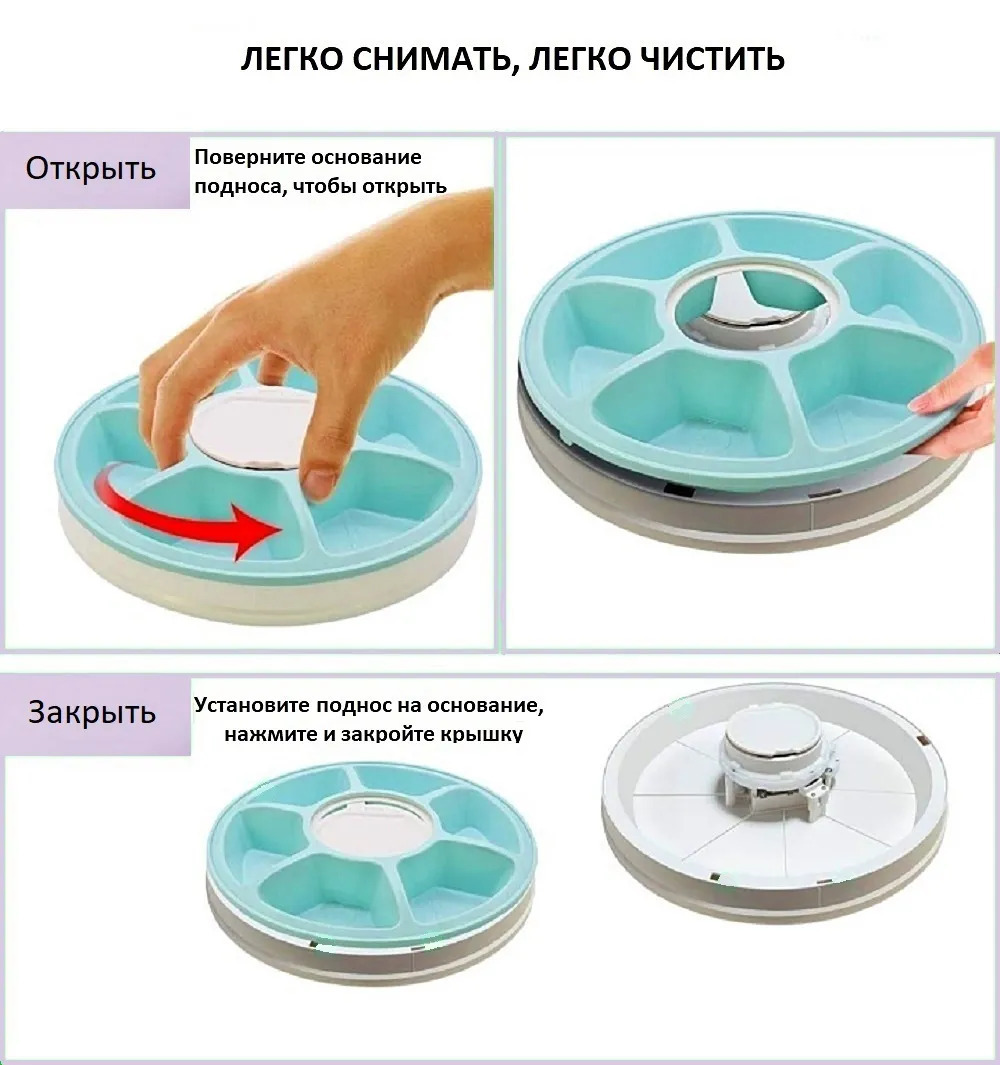 ЛЕГКО СНИМАТЬ, ЛЕГКО ЧИСТИТЬ

Открыть

Поверните основание подноса, чтобы открыть

Закрыть

Установите поднос на основание, нажмите и закройте крышку