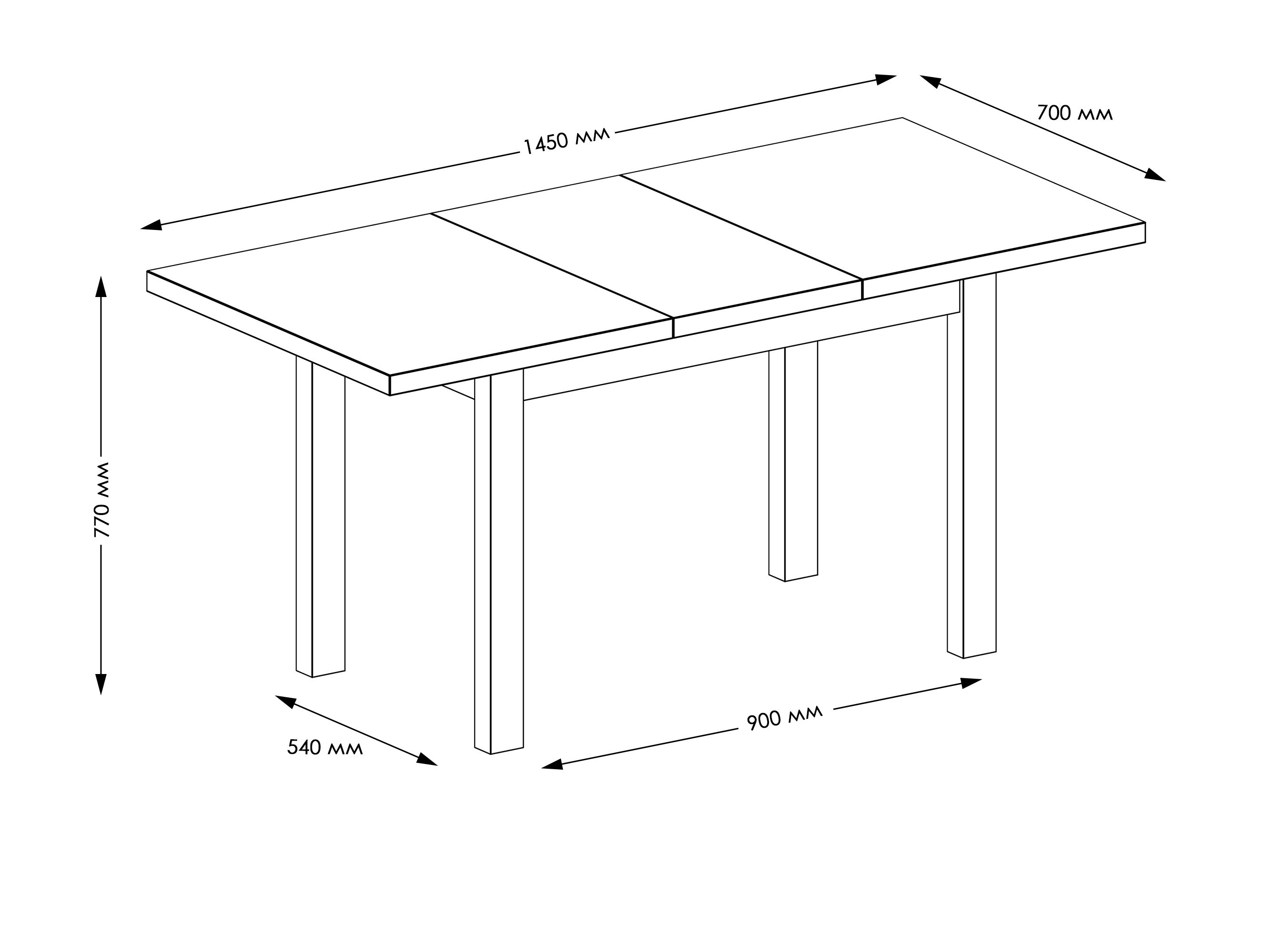 1450 мм

700 мм

770 мм

540 мм

900 мм