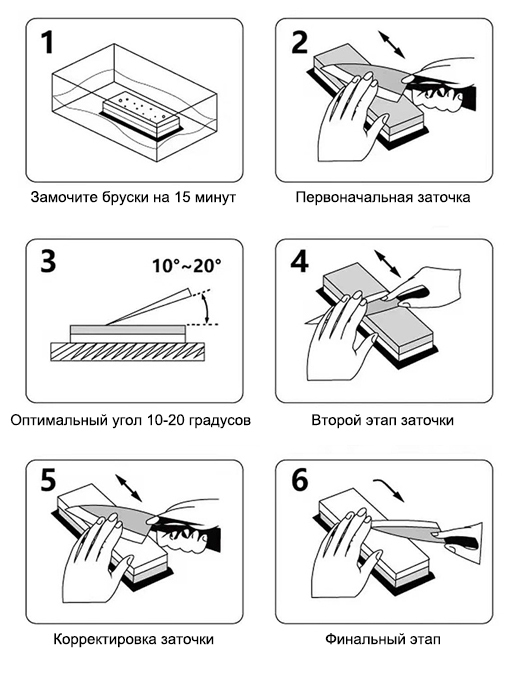 1

Замочите бруски на 15 минут

2

Первоначальная заточка

3

10°~20°

Оптимальный угол 10-20 градусов

4

Второй этап заточки

5

Корректировка заточки

6

Финальный этап