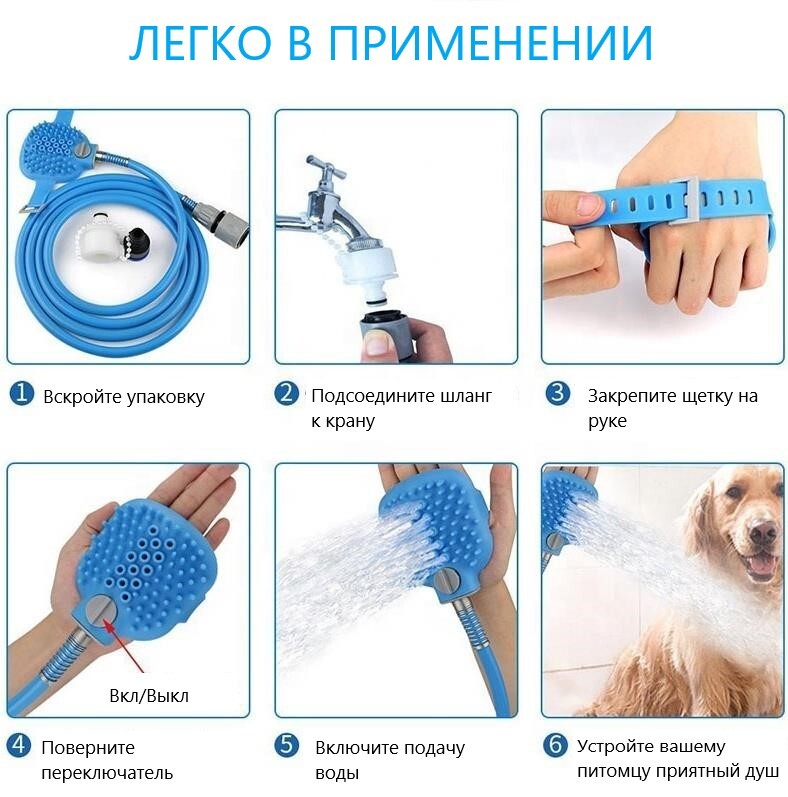 ЛЕГКО В ПРИМЕНЕНИИ

1 Вскройте упаковку

2 Подсоедините шланг к крану

3 Закрепите щетку на руке

Вкл/Выкл

4 Поверните переключатель

5 Включите подачу воды

6 Устройте вашему питомцу приятный душ