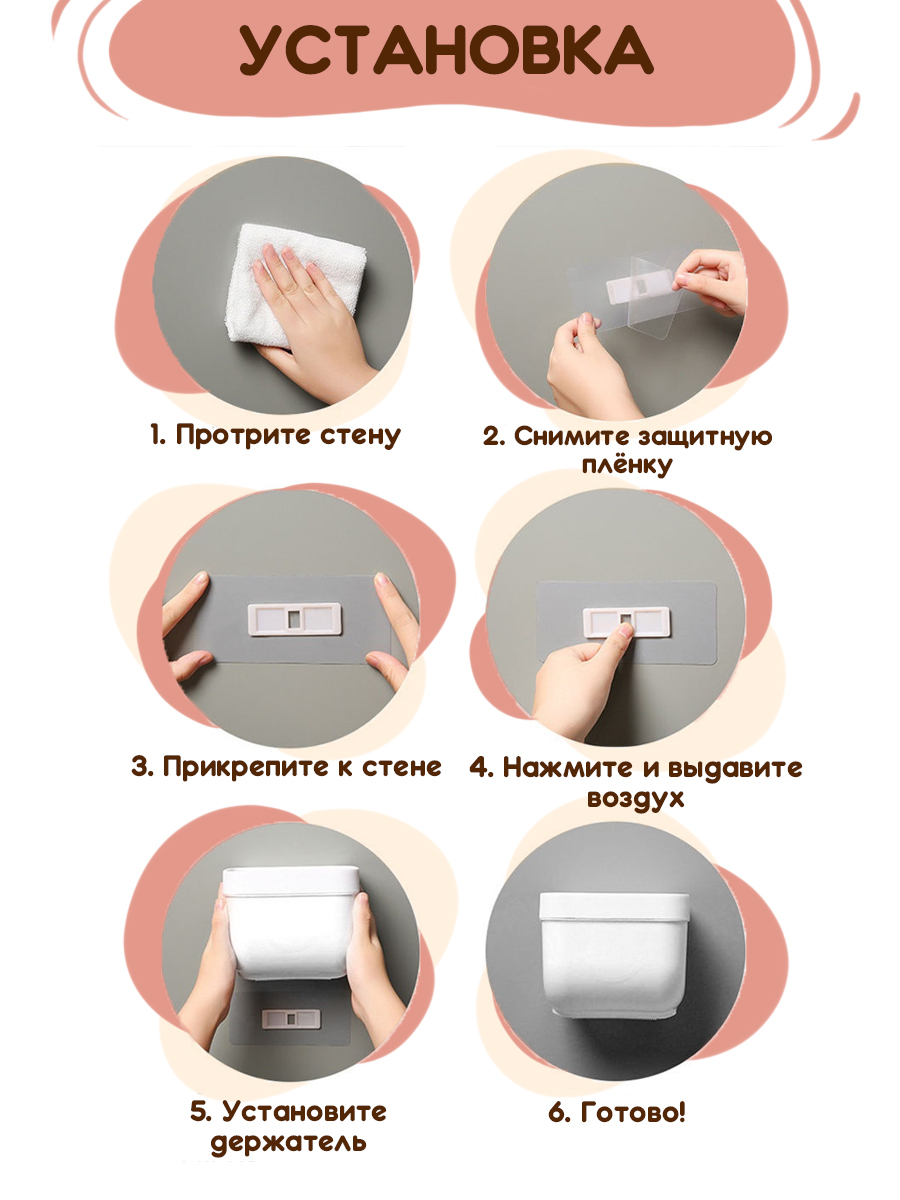 УСТАНОВКА

1. Протрите стену

2. Снимите защитную плёнку

3. Прикрепите к стене

4. Нажмите и выдавите воздух

5. Установите держатель

6. Готово!