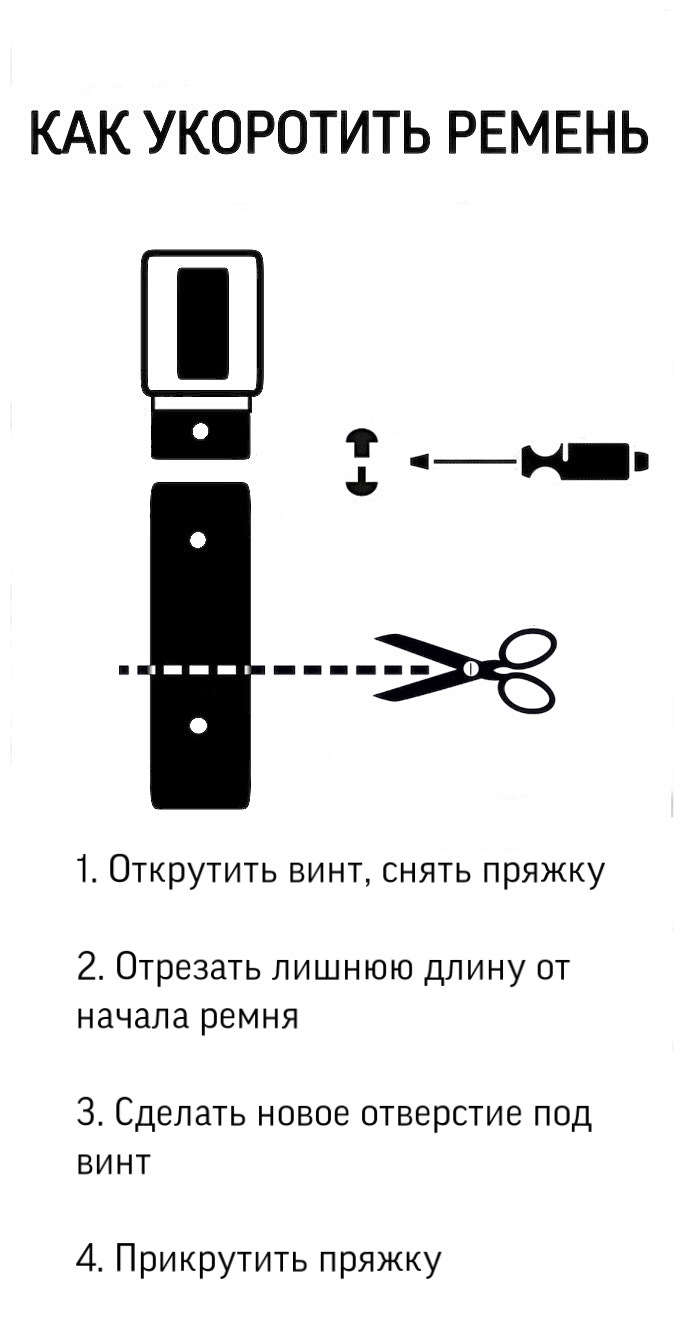 КАК УКОРОТИТЬ РЕМЕНЬ

1. Открутить винт, снять пряжку

2. Отрезать лишнюю длину от начала ремня

3. Сделать новое отверстие под винт

4. Прикрутить пряжку