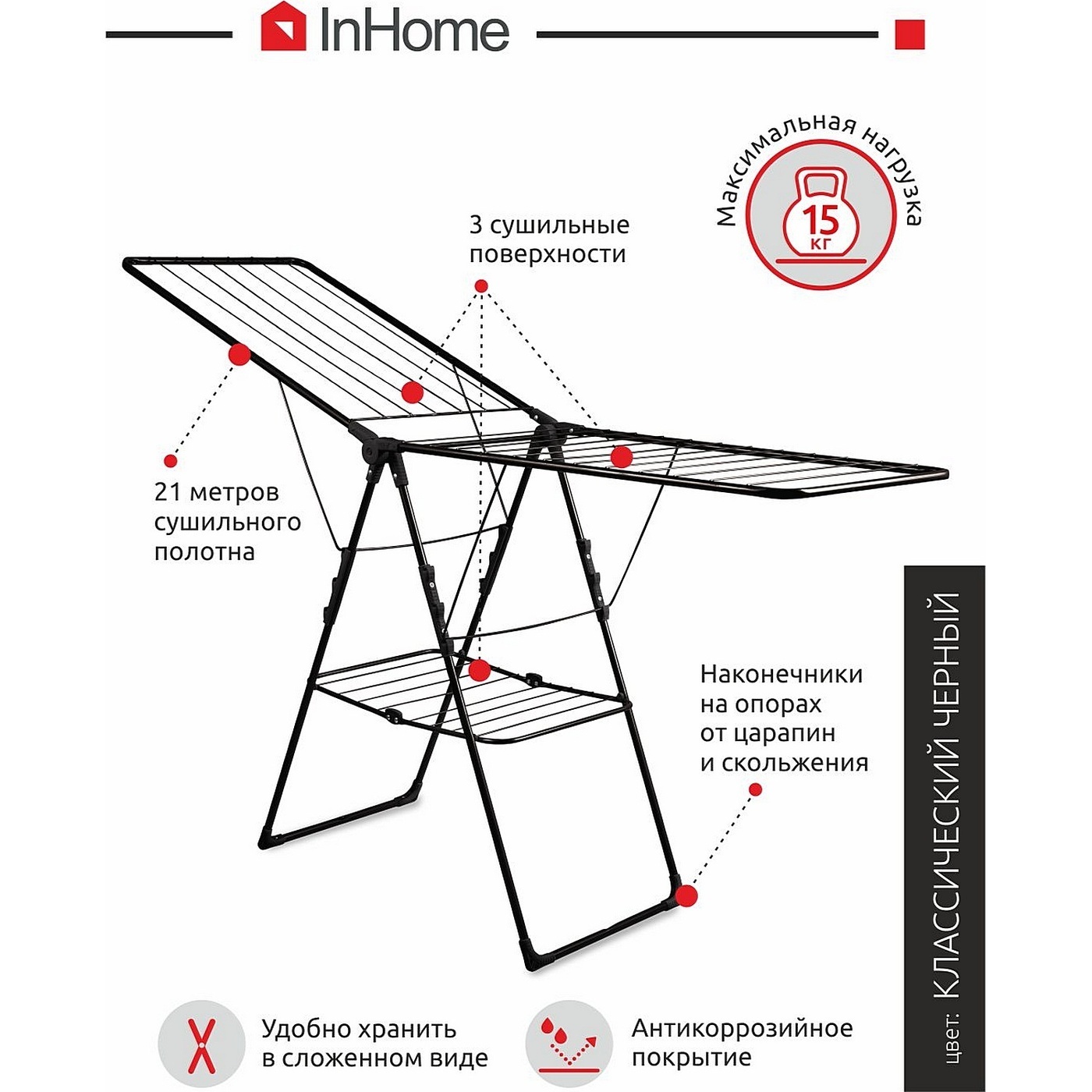 InHome

Максимальная нагрузка

15 кг

3 сушильные поверхности

21 метров сушильного полотна

Наконечники на опорах от царапин и скольжения

цвет: КЛАССИЧЕСКИЙ ЧЕРНЫЙ

Удобно хранить в сложенном виде

Антикоррозийное покрытие