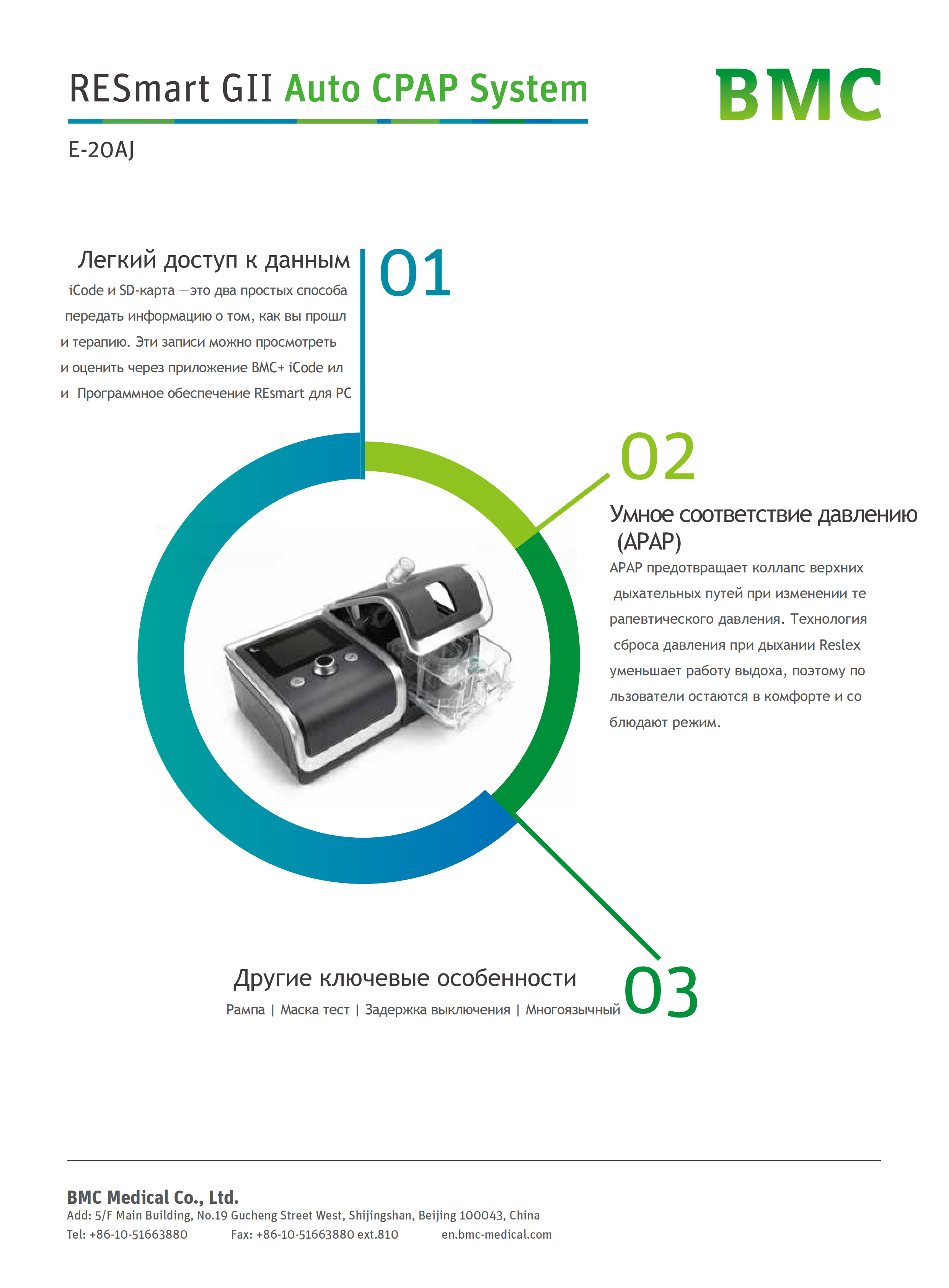 RESmart GII Auto CPAP System

BMC

E-20AJ

Легкий доступ к данным

01

iCode и SD-карта —это два простых способа передать информацию о том, как вы прошл и терапию. Эти записи можно просмотреть и оценить через приложение BMC+ iCode ил и Программное обеспечение REsmart для PC

02

Умное соответствие давлению (APAP)

APAP предотвращает коллапс верхних дыхательных путей при изменении те рапевтического давления. Технология сброса давления при дыхании Reslex уменьшает работу выдоха, поэтому по льзователи остаются в комфорте и со блюдают режим.

Другие ключевые особенности

03

Рампа | Маска тест | Задержка выключения | Многоязычный

BMC Medical Co., Ltd.
Add: 5/F Main Building, No.19 Gucheng Street West, Shijingshan, Beijing 100043, China
Tel: +86-10-51663880 Fax: +86-10-51663880 ext.810 en.bmc-medical.com