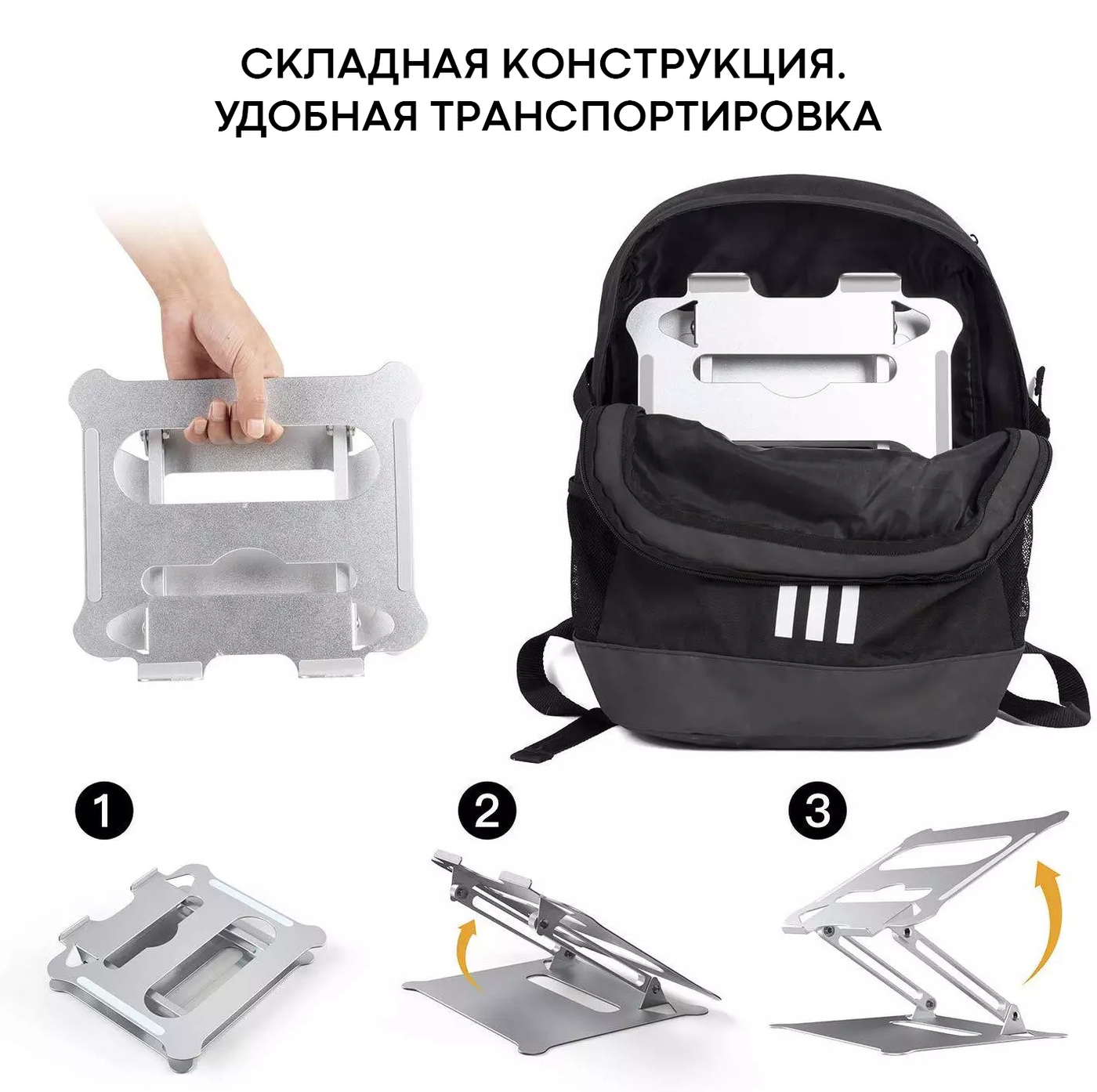 СКЛАДНАЯ КОНСТРУКЦИЯ.
УДОБНАЯ ТРАНСПОРТИРОВКА

1

2

3