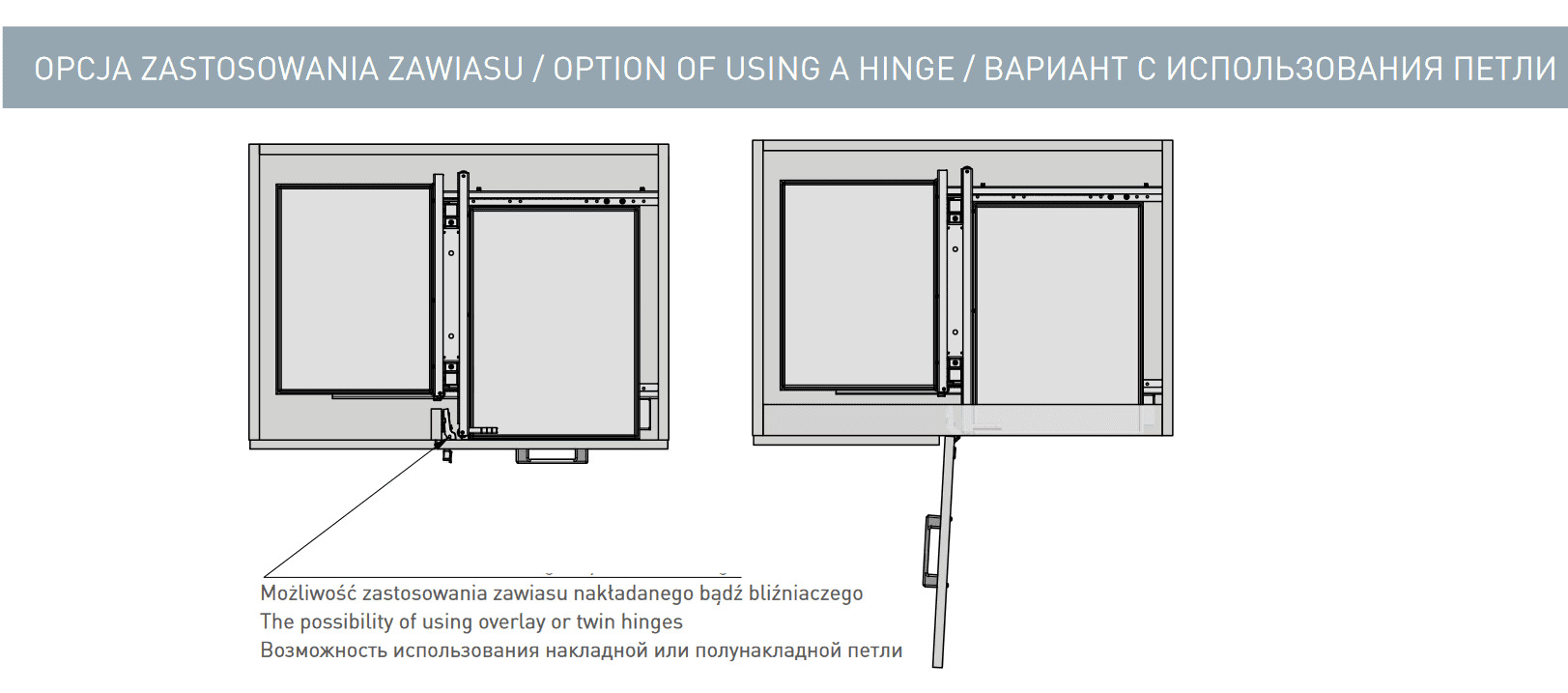 OPCJA ZASTOSOWANIA ZAWIASU / OPTION OF USING A HINGE / ВАРИАНТ С ИСПОЛЬЗОВАНИЯ ПЕТЛИ

Możliwość zastosowania zawiasu nakładanego bądź bliźniaczego
The possibility of using overlay or twin hinges
Возможность использования накладной или полунакладной петли