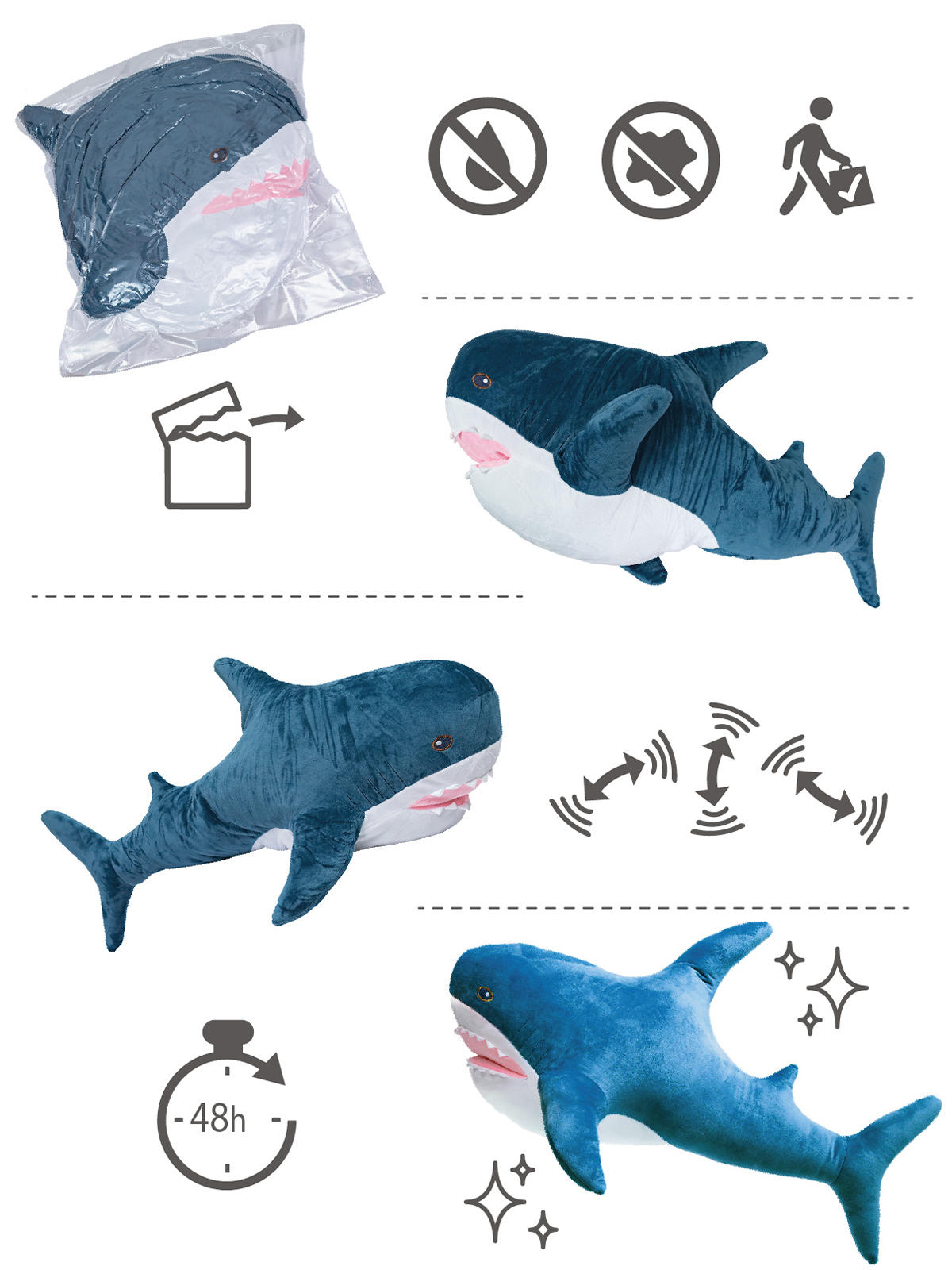 48h