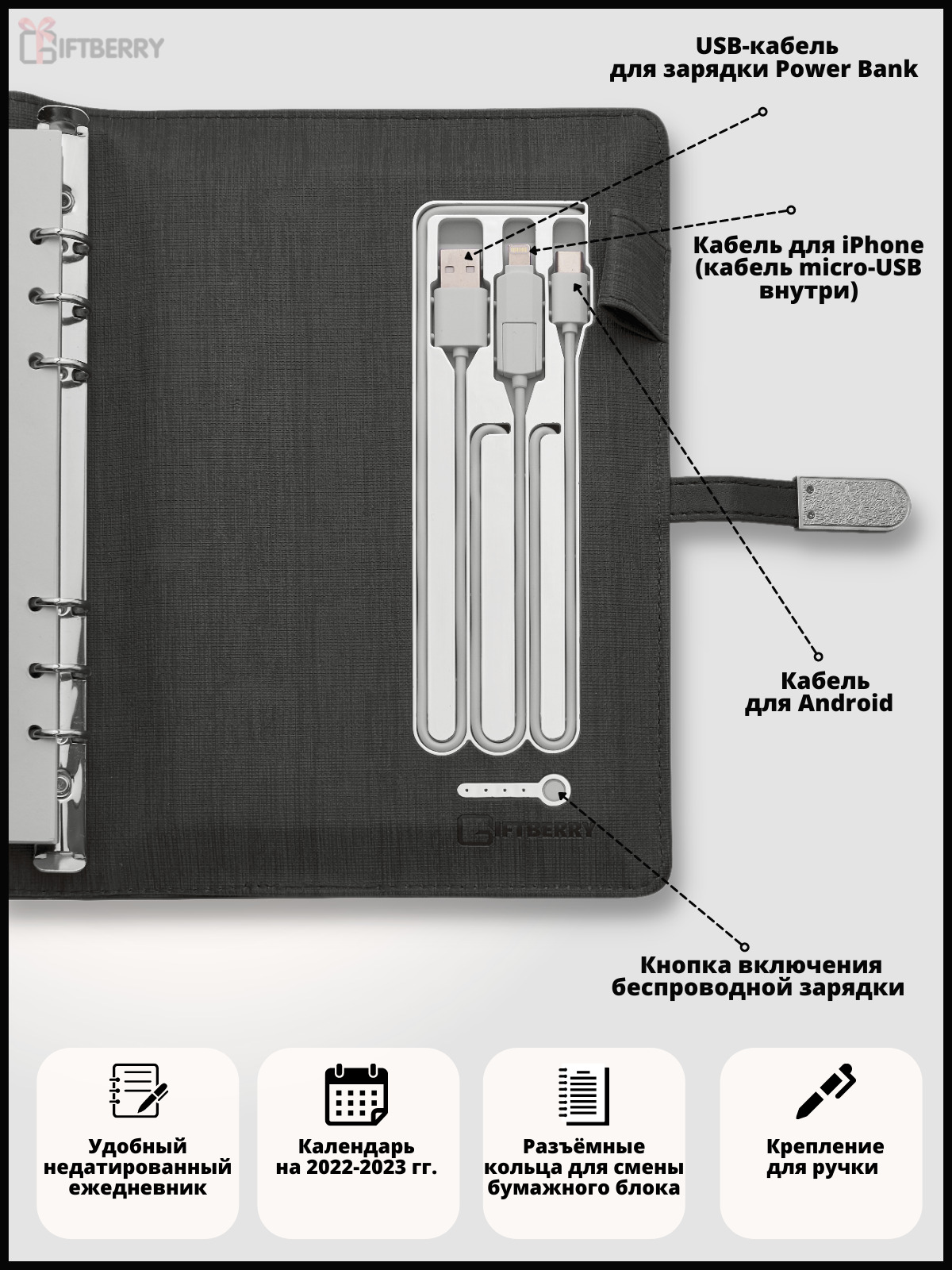 GIFTBERRY

USB-кабель для зарядки Power Bank

Кабель для iPhone (кабель micro-USB внутри)

Кабель для Android

GIFTBERRY

Кнопка включения беспроводной зарядки

Удобный недатированный ежедневник

Календарь на 2022-2023 гг.

Разъёмные кольца для смены бумажного блока

Крепление для ручки